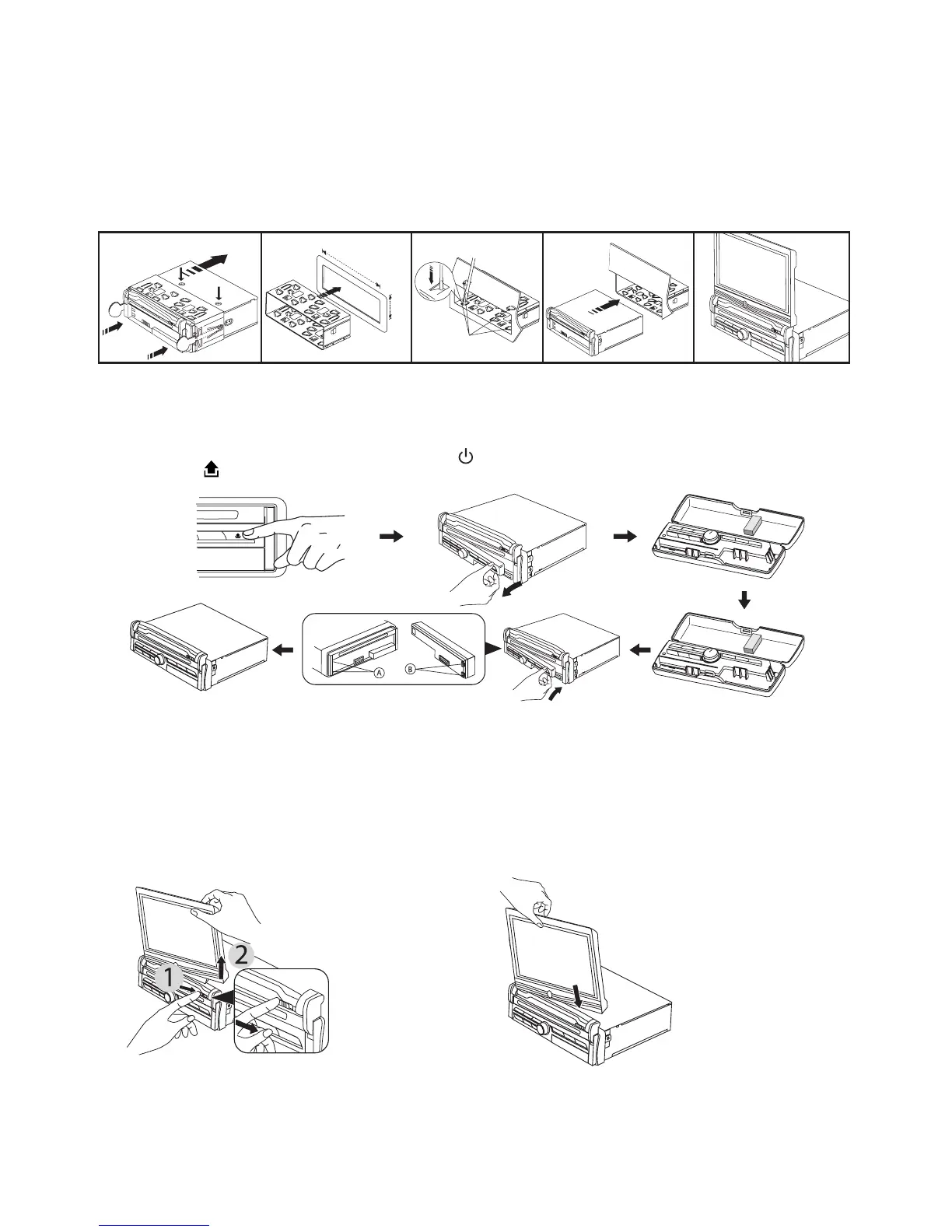 1

2

A

B