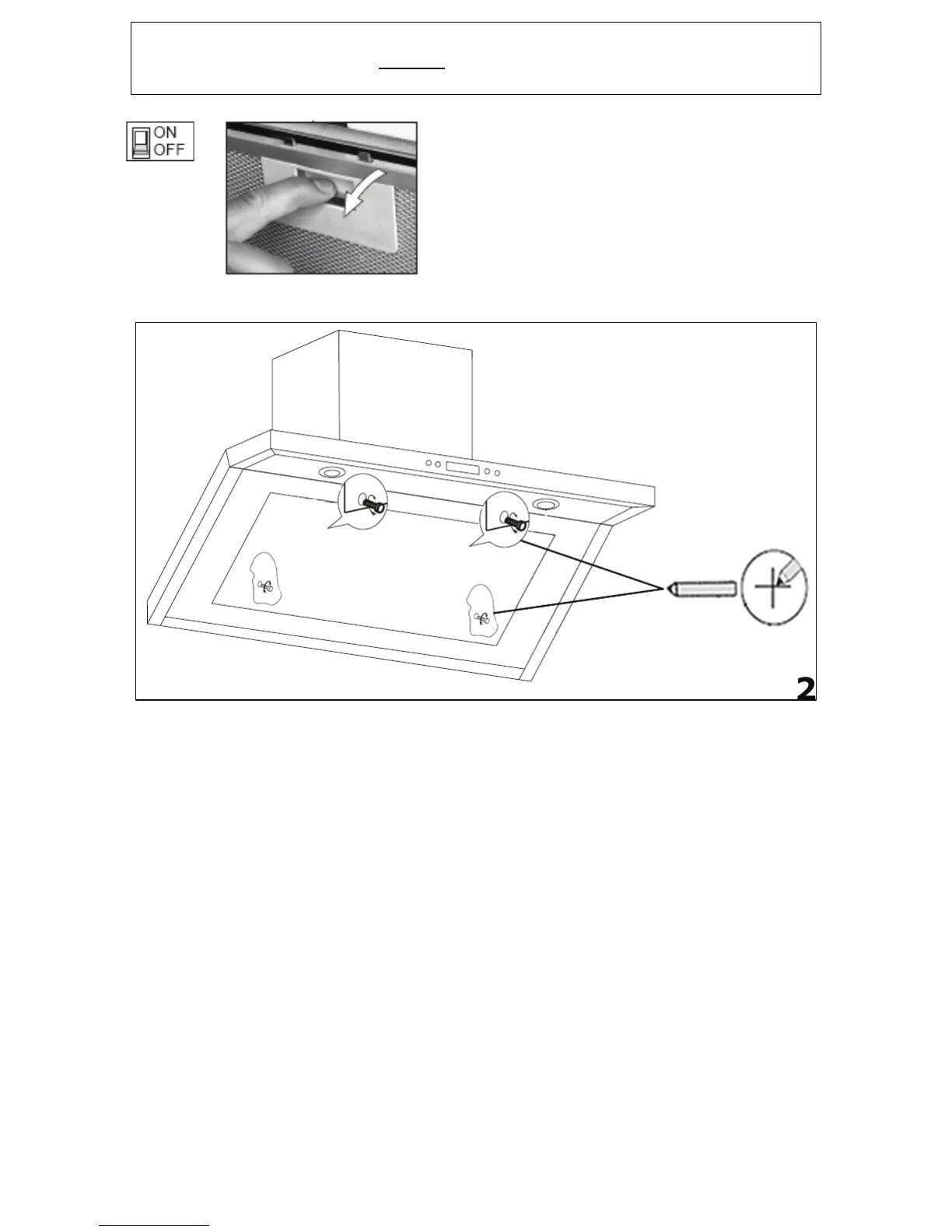 ON
OFF

2