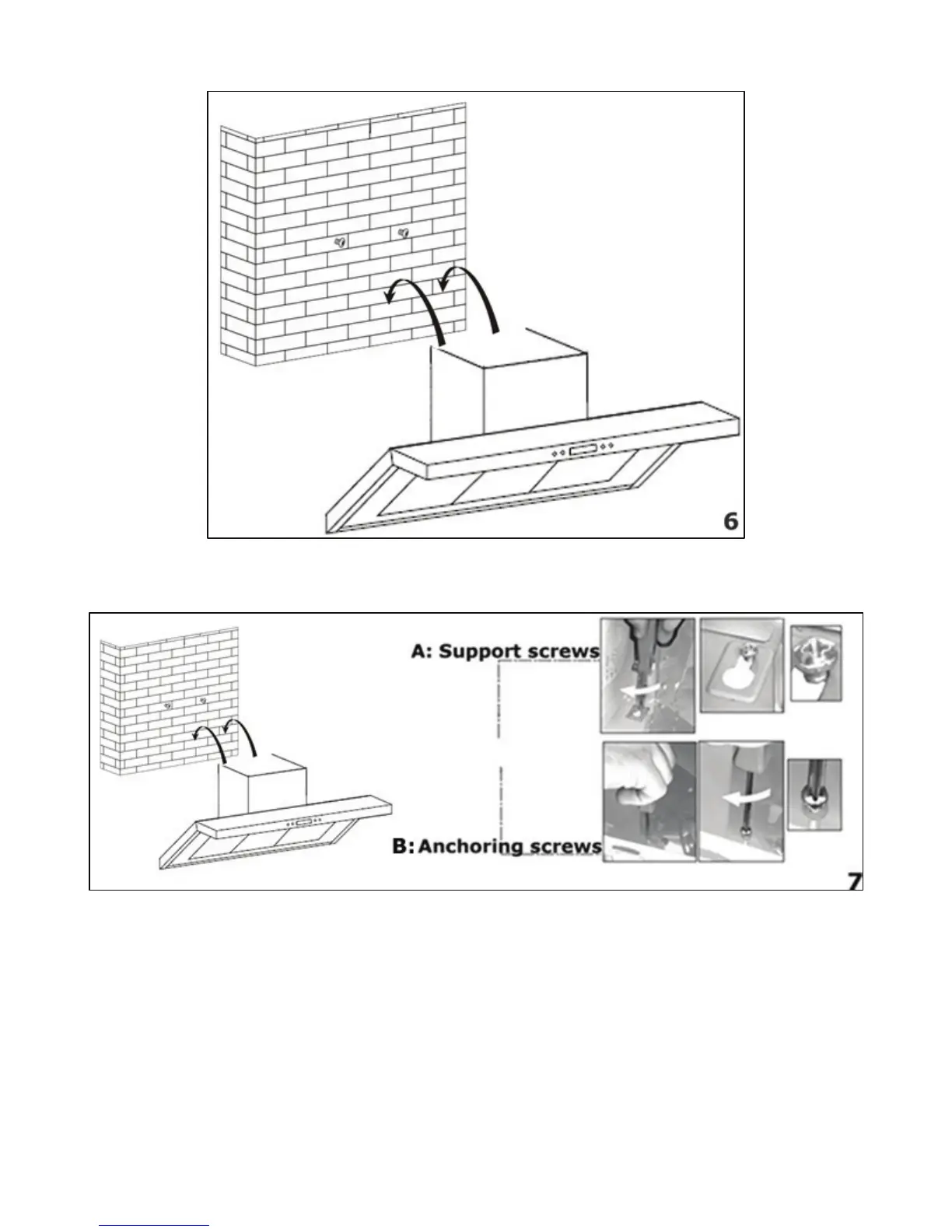 6

A: Support screws

B: Anchoring screws

7