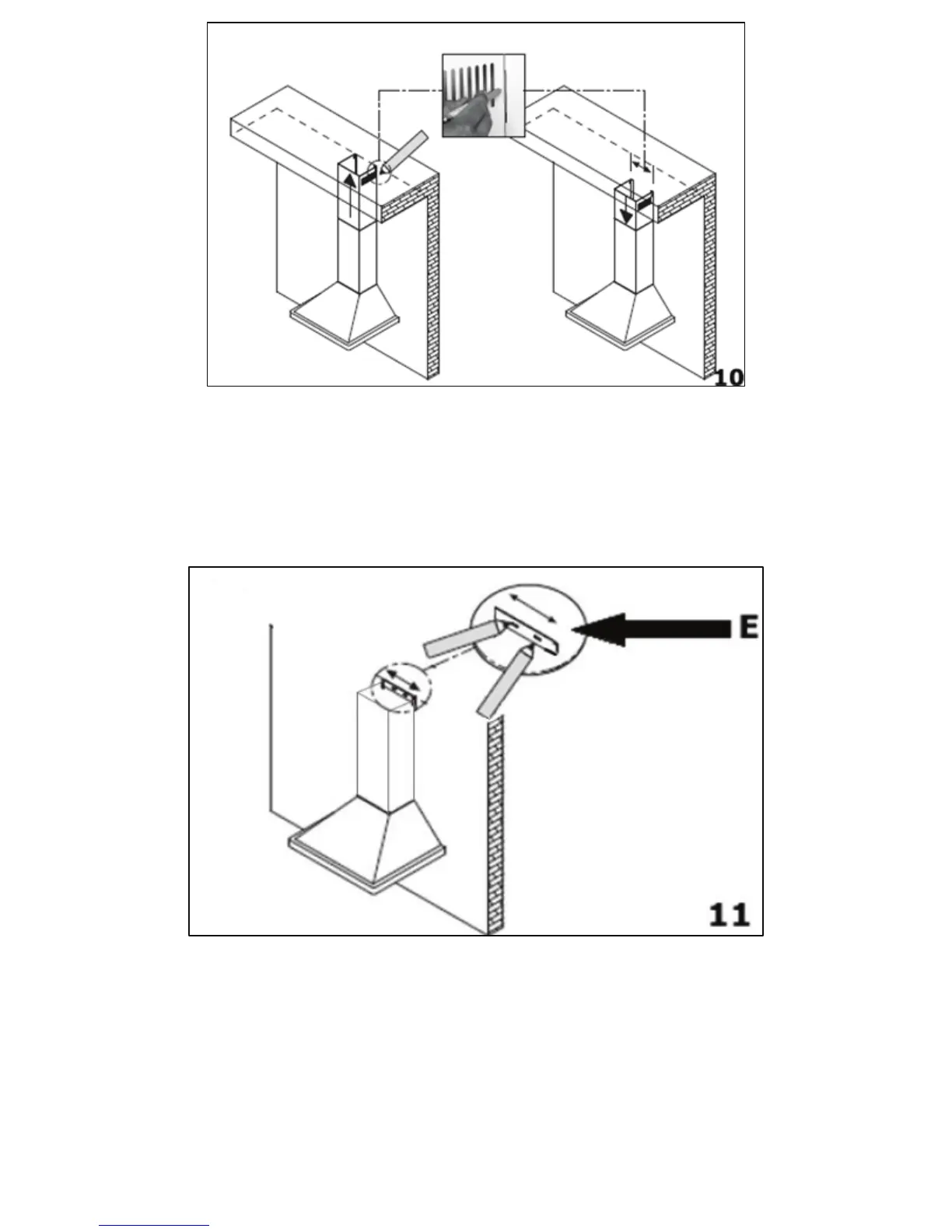 10

E

11