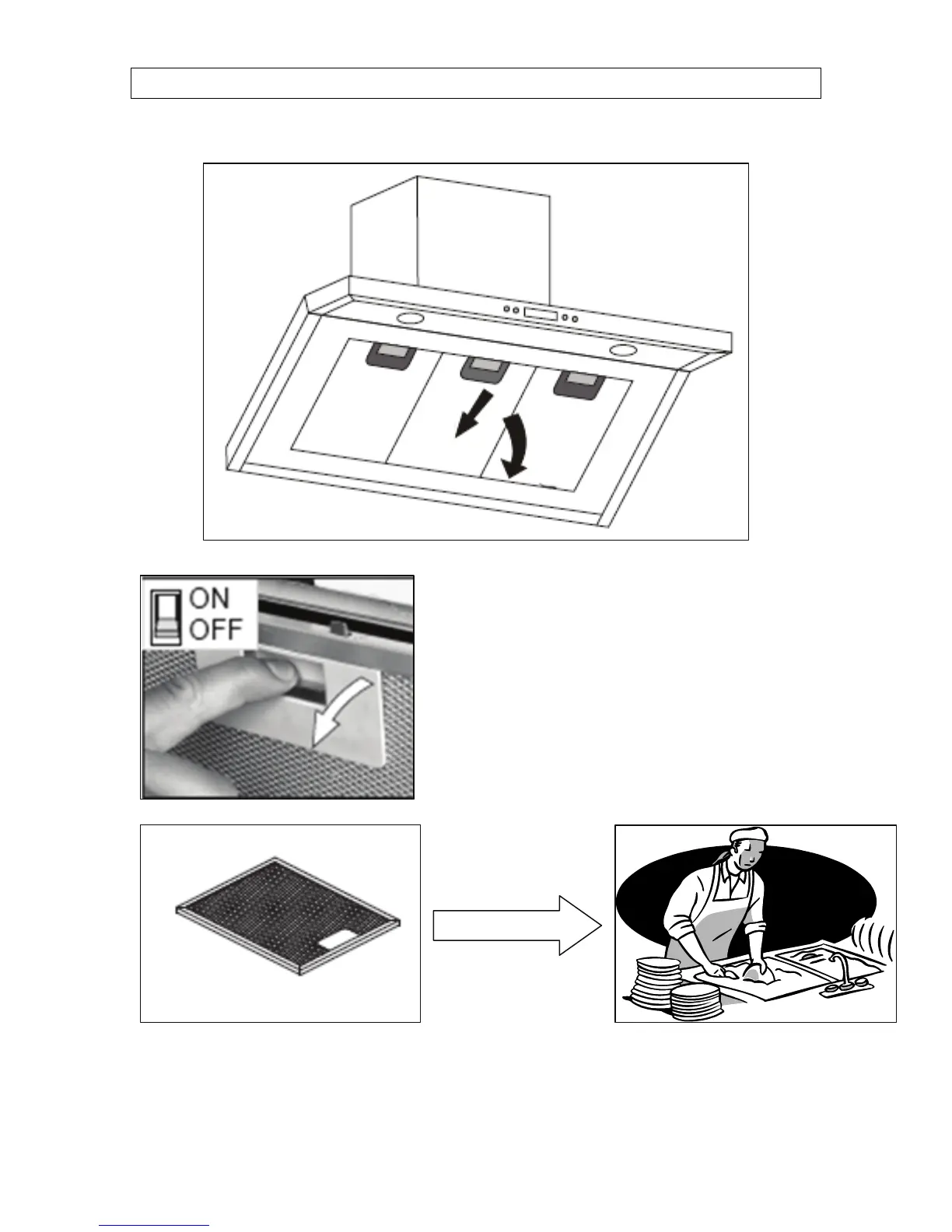 ON
OFF