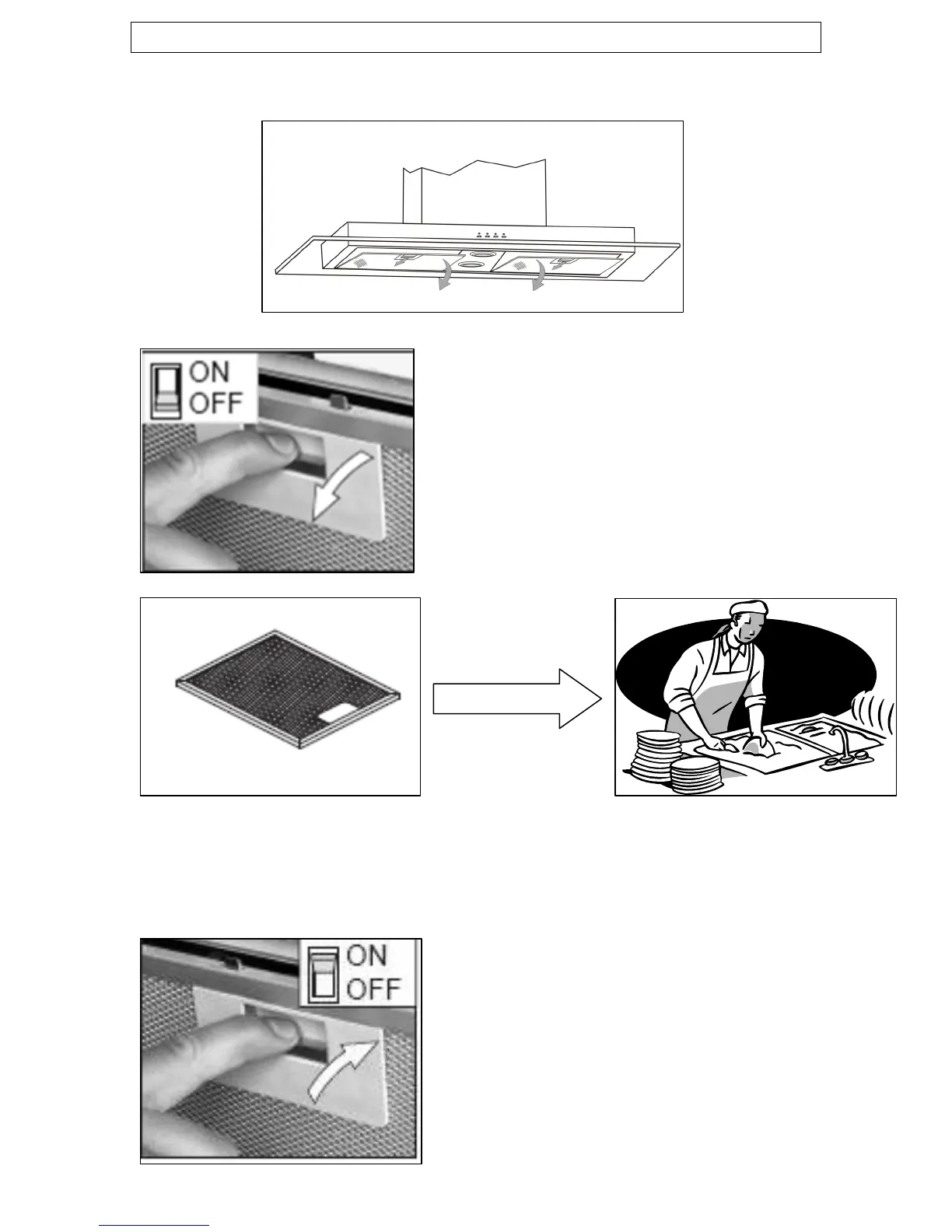 ON
OFF

ON
OFF