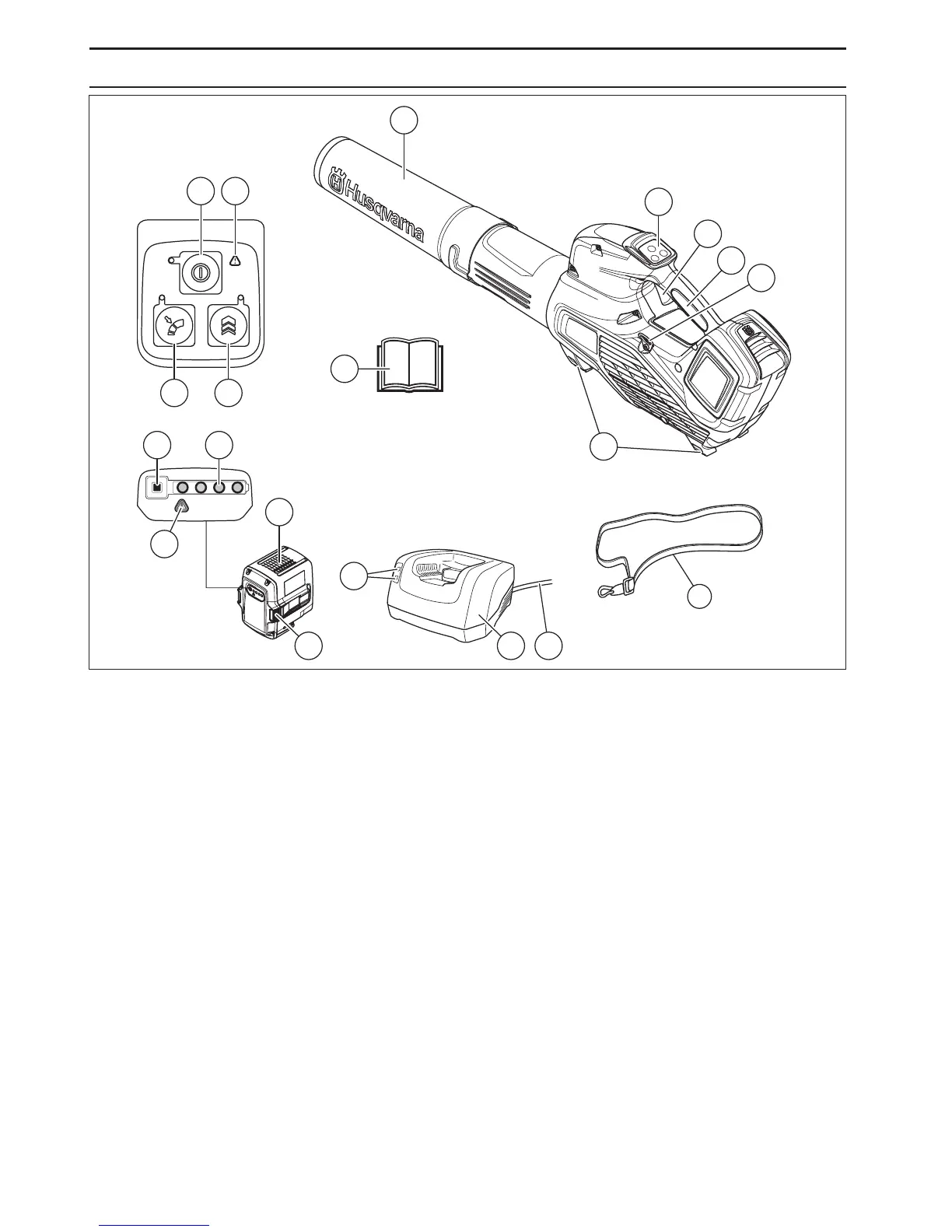 Husqvarna