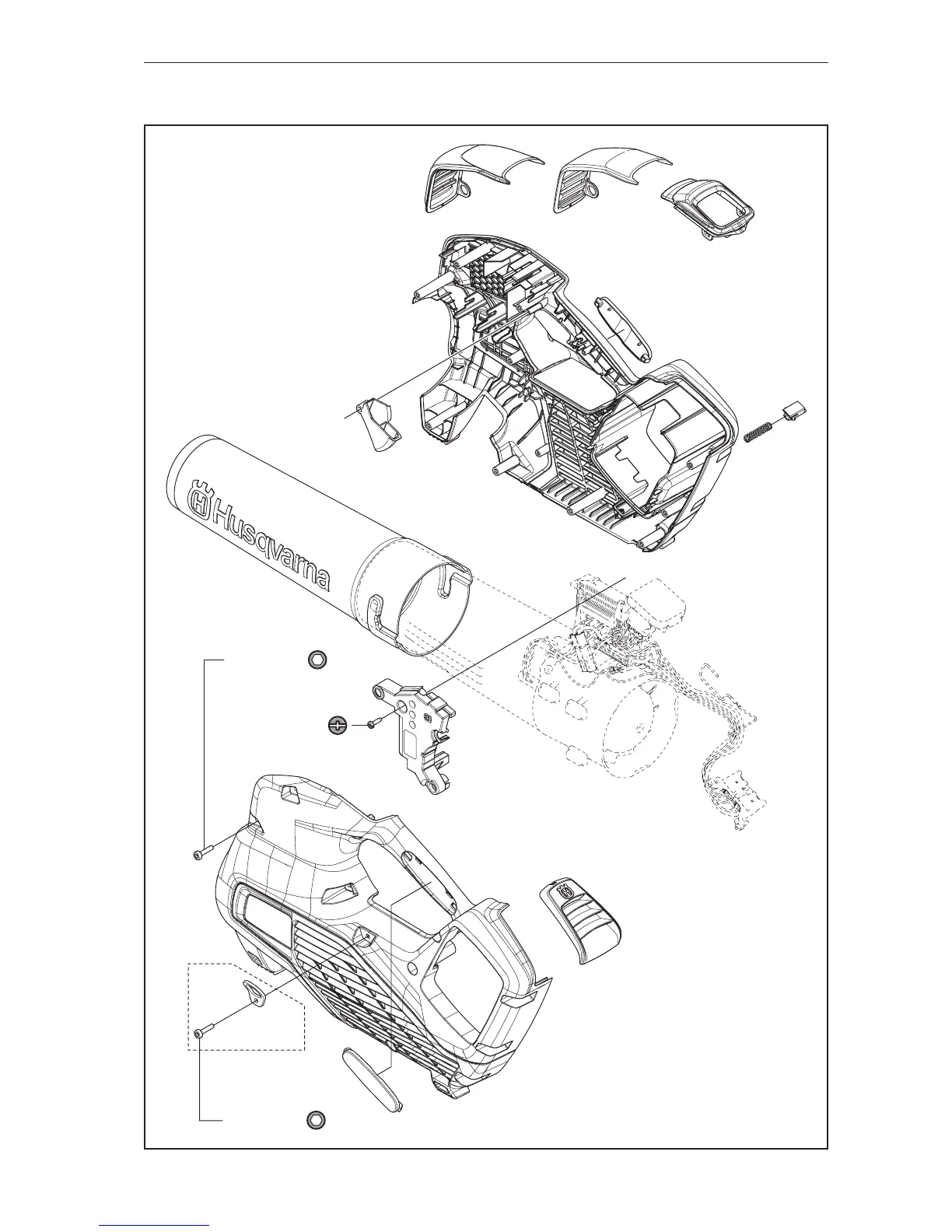 Husqvarna