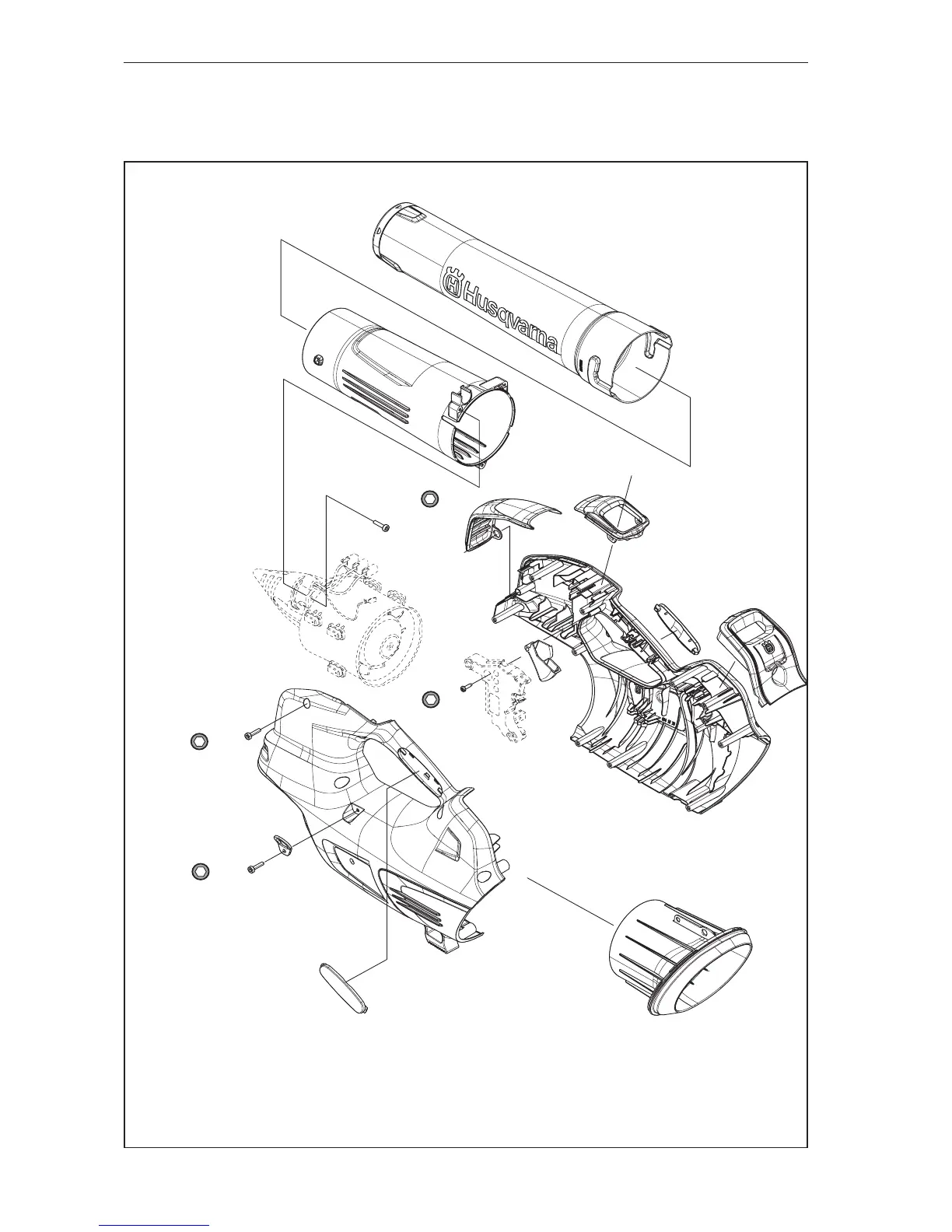 Husqvarna