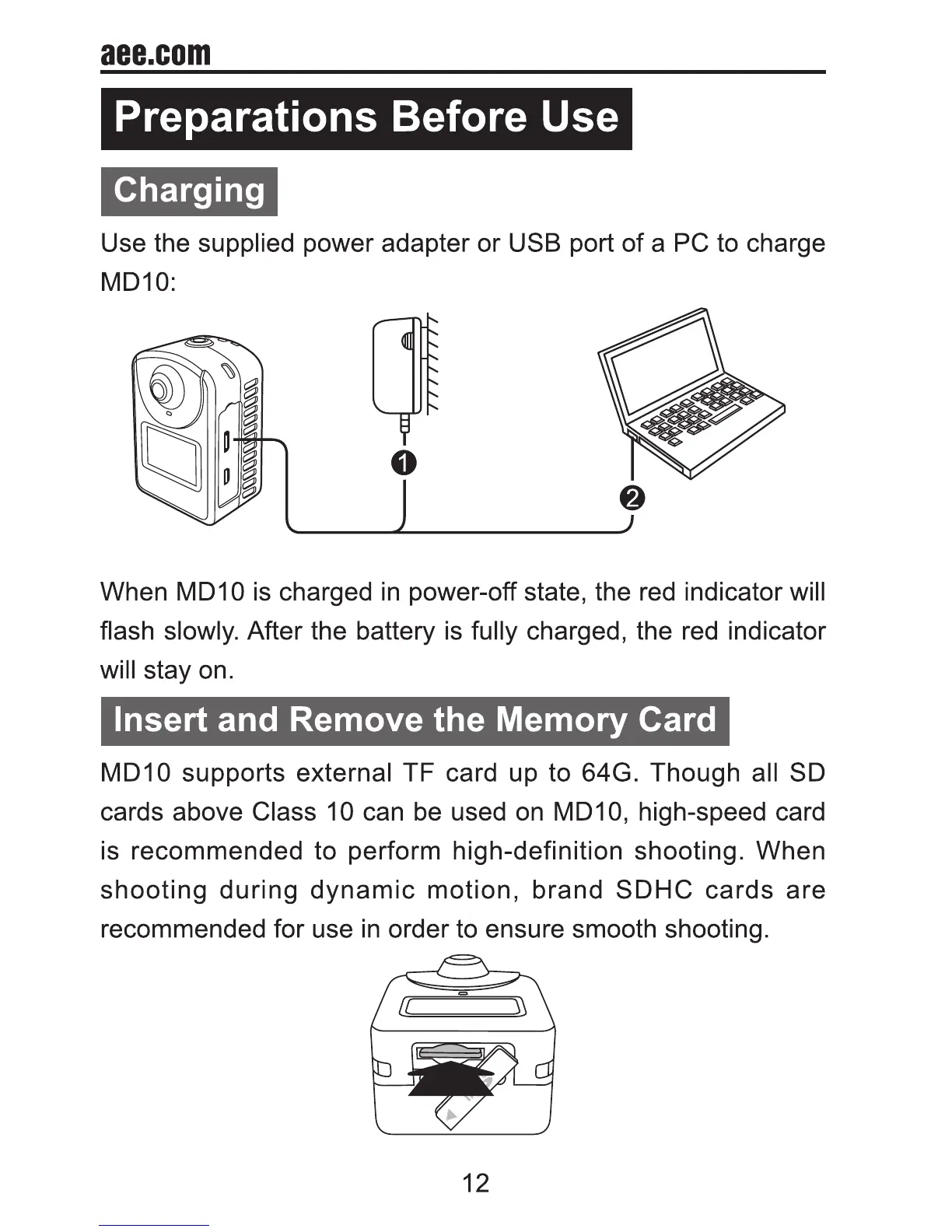 aee.com

Preparations Before Use

Charging

Use the supplied power adapter or USB port of a PC to charge MD10:

1

2

When MD10 is charged in power-off state, the red indicator will flash slowly. After the battery is fully charged, the red indicator will stay on.

Insert and Remove the Memory Card

MD10 supports external TF card up to 64G. Though all SD cards above Class 10 can be used on MD10, high-speed card is recommended to perform high-definition shooting. When shooting during dynamic motion, brand SDHC cards are recommended for use in order to ensure smooth shooting.

12