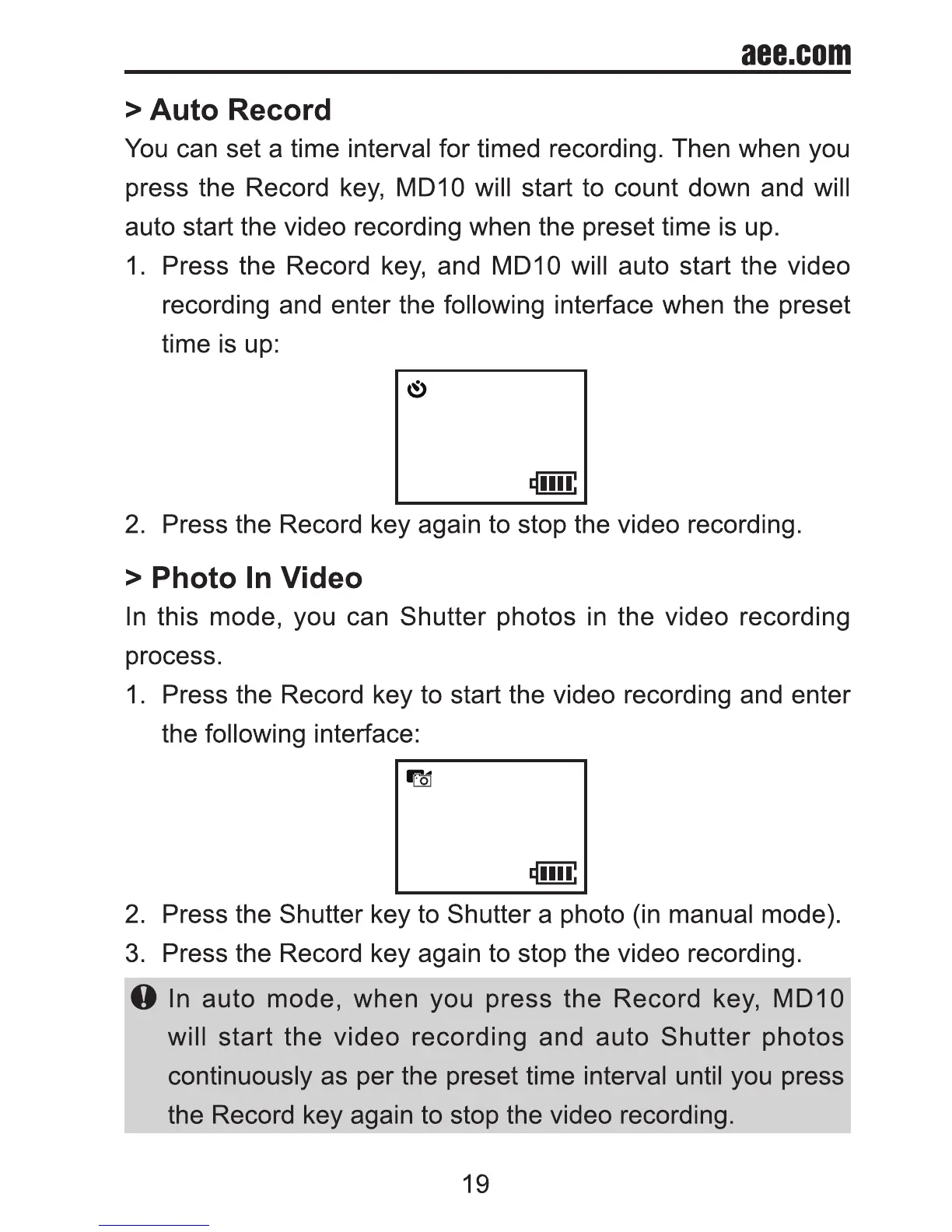 aee.com

> Auto Record

You can set a time interval for timed recording. Then when you press the Record key, MD10 will start to count down and will auto start the video recording when the preset time is up.

1. Press the Record key, and MD10 will auto start the video recording and enter the following interface when the preset time is up:

2. Press the Record key again to stop the video recording.

> Photo In Video

In this mode, you can Shutter photos in the video recording process.

1. Press the Record key to start the video recording and enter the following interface:

2. Press the Shutter key to Shutter a photo (in manual mode).
3. Press the Record key again to stop the video recording.

In auto mode, when you press the Record key, MD10 will start the video recording and auto Shutter photos continuously as per the preset time interval until you press the Record key again to stop the video recording.

19