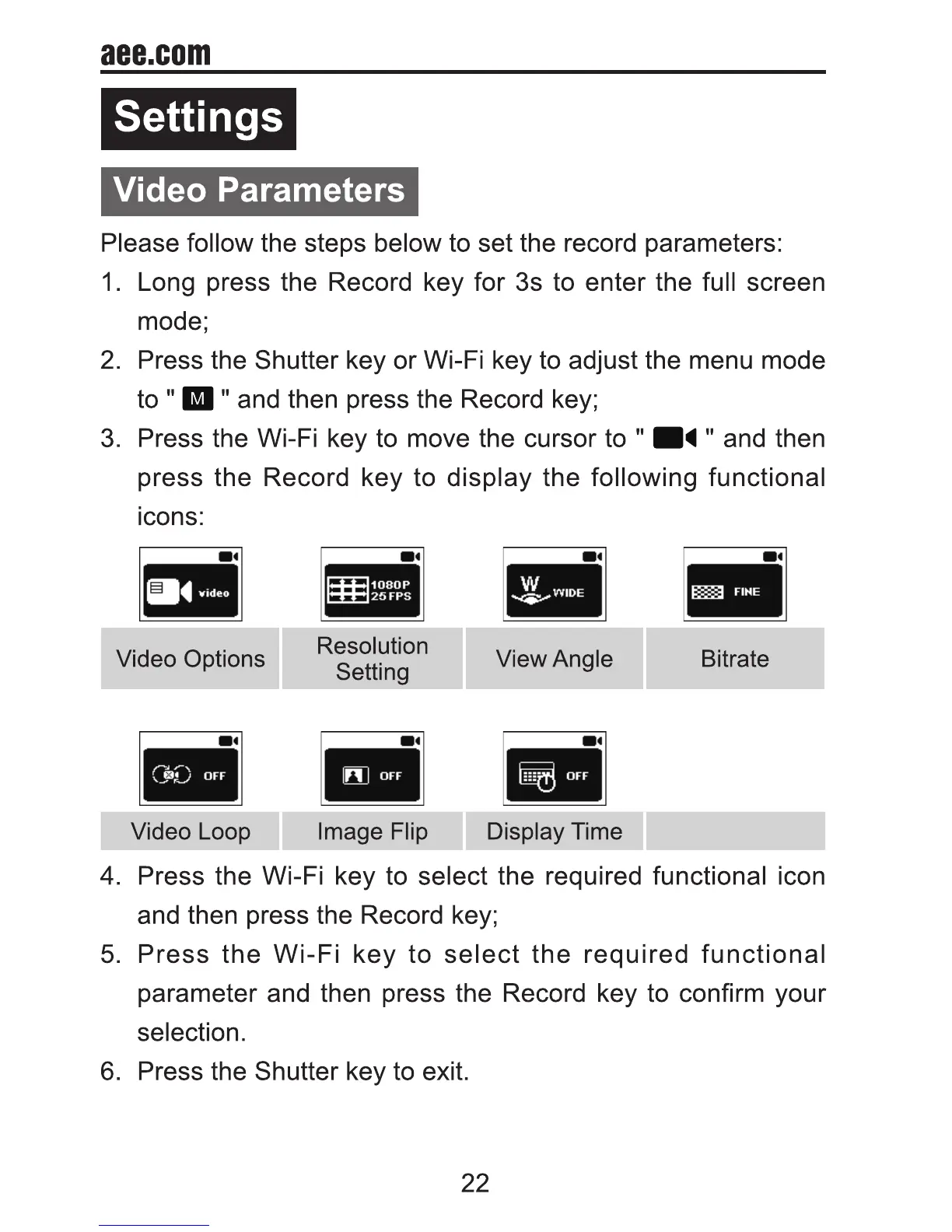 aee.com

Settings

Video Parameters

Please follow the steps below to set the record parameters:

1. Long press the Record key for 3s to enter the full screen mode;
2. Press the Shutter key or Wi-Fi key to adjust the menu mode to " M " and then press the Record key;
3. Press the Wi-Fi key to move the cursor to " " and then press the Record key to display the following functional icons:

| video | 1080P 25 FPS | W WIDE | FINE |
|---|---|---|---|
| Video Options | Resolution Setting | View Angle | Bitrate |

| OFF | OFF | OFF | |
|---|---|---|---|
| Video Loop | Image Flip | Display Time | |

4. Press the Wi-Fi key to select the required functional icon and then press the Record key;
5. Press the Wi-Fi key to select the required functional parameter and then press the Record key to confirm your selection.
6. Press the Shutter key to exit.

22