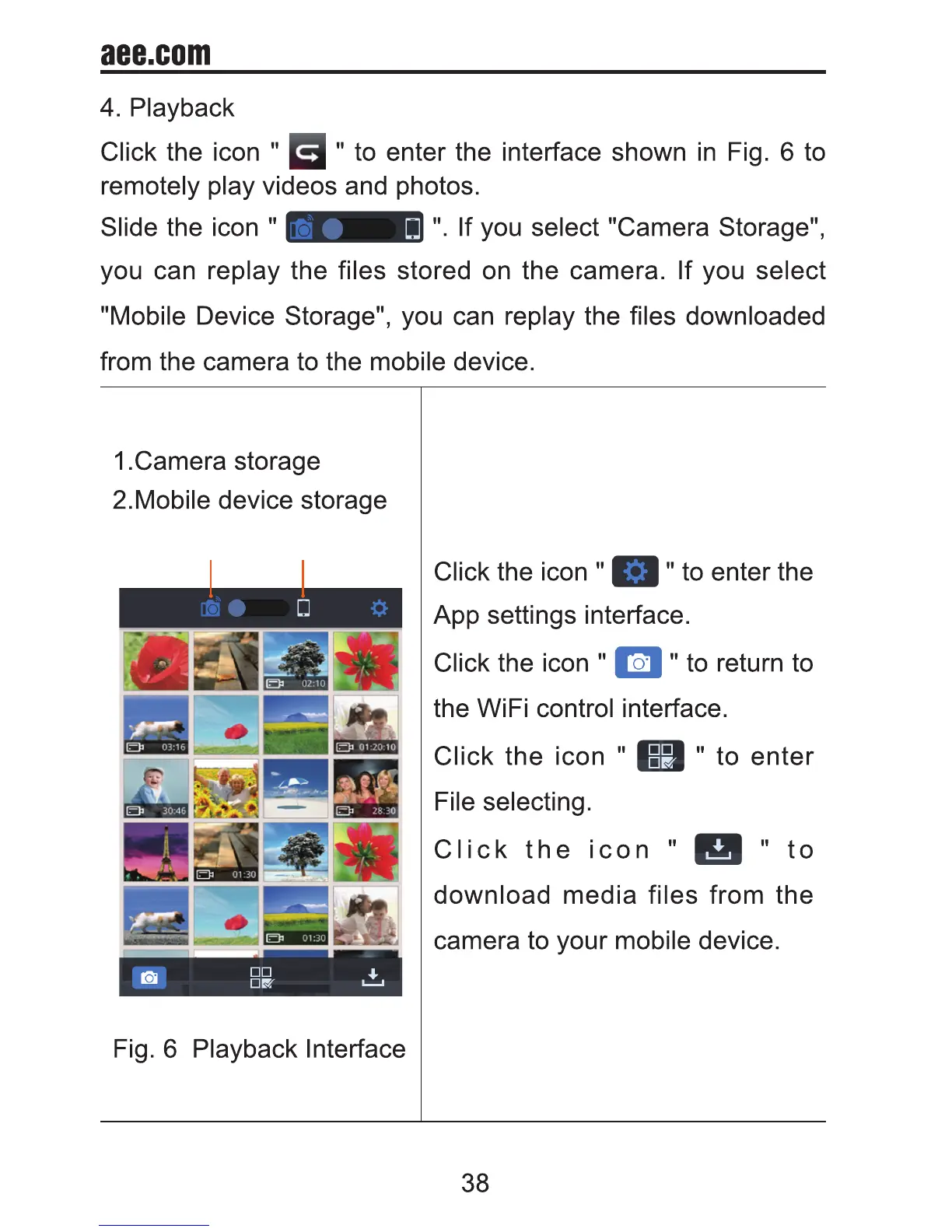 aee.com

4. Playback

Click the icon " " to enter the interface shown in Fig. 6 to remotely play videos and photos.

Slide the icon " ". If you select "Camera Storage", you can replay the files stored on the camera. If you select "Mobile Device Storage", you can replay the files downloaded from the camera to the mobile device.

1.Camera storage
2.Mobile device storage

02:10
03:16
01:20:10
30:46
28:30
01:30
01:30

Fig. 6 Playback Interface

Click the icon " " to enter the App settings interface.

Click the icon " " to return to the WiFi control interface.

Click the icon " " to enter File selecting.

Click the icon " " to download media files from the camera to your mobile device.

38