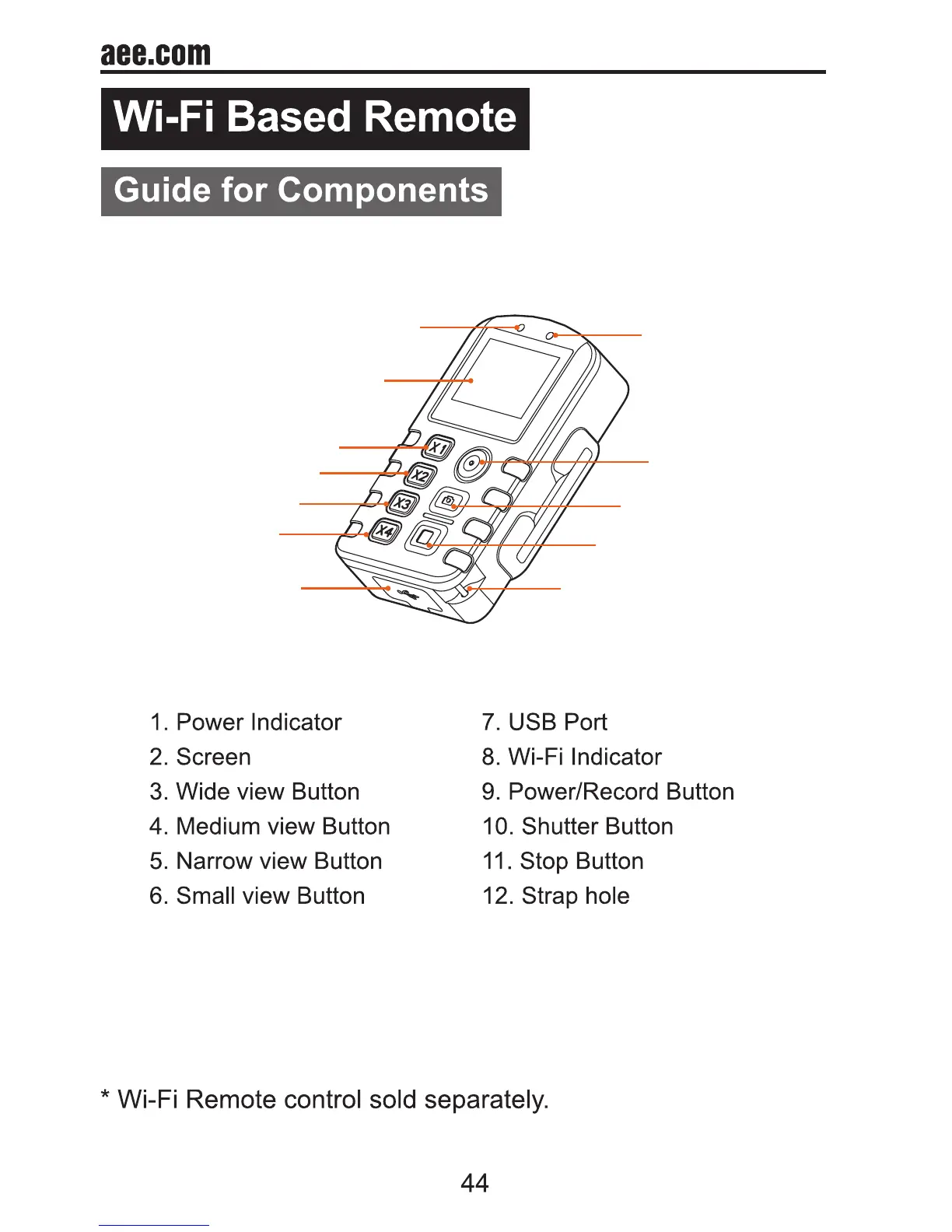 aee.com

Wi-Fi Based Remote

Guide for Components

X1
X2
X3
X4

1. Power Indicator
2. Screen
3. Wide view Button
4. Medium view Button
5. Narrow view Button
6. Small view Button

7. USB Port
8. Wi-Fi Indicator
9. Power/Record Button
10. Shutter Button
11. Stop Button
12. Strap hole

* Wi-Fi Remote control sold separately.

44