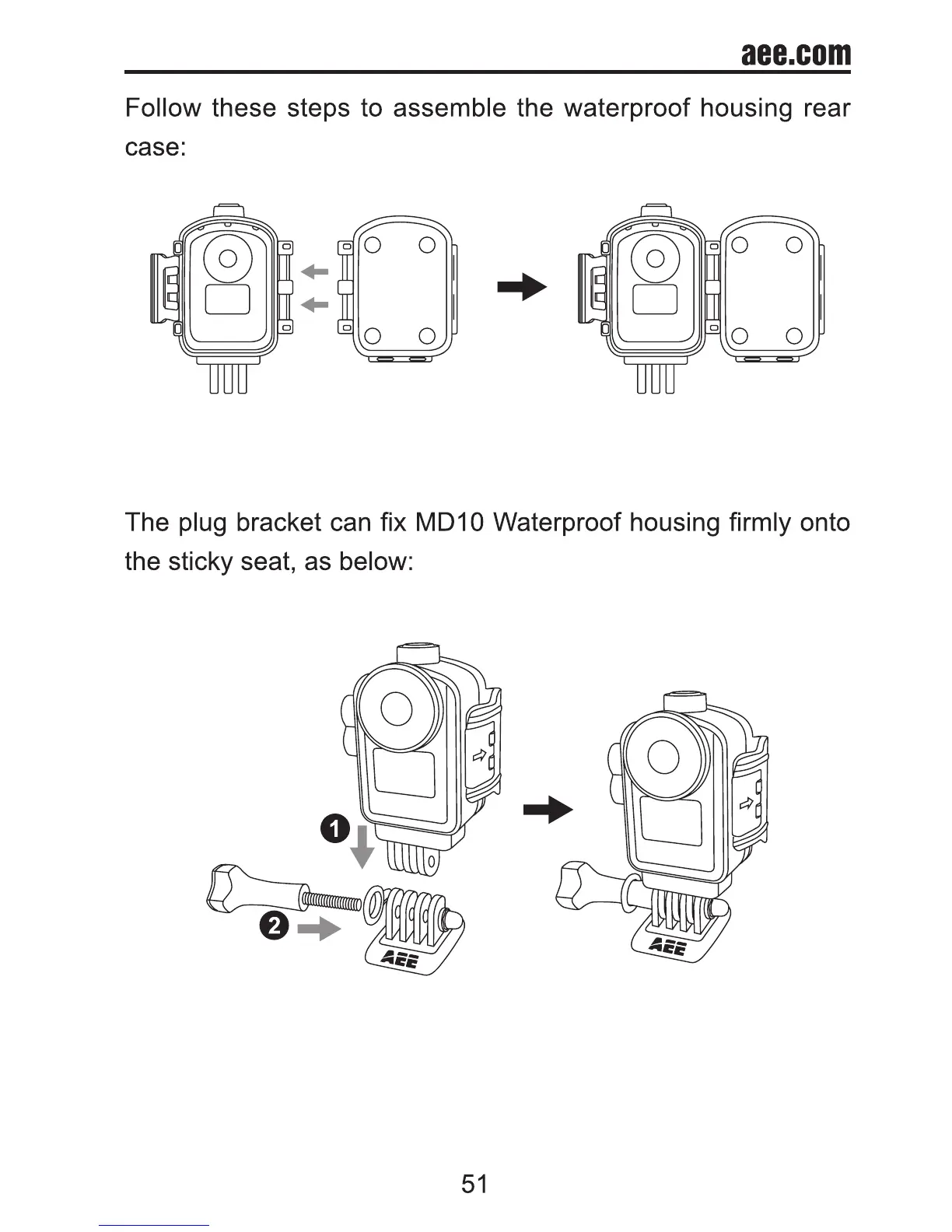 aee.com

Follow these steps to assemble the waterproof housing rear case:

The plug bracket can fix MD10 Waterproof housing firmly onto the sticky seat, as below:

1

2

AEE

AEE

51