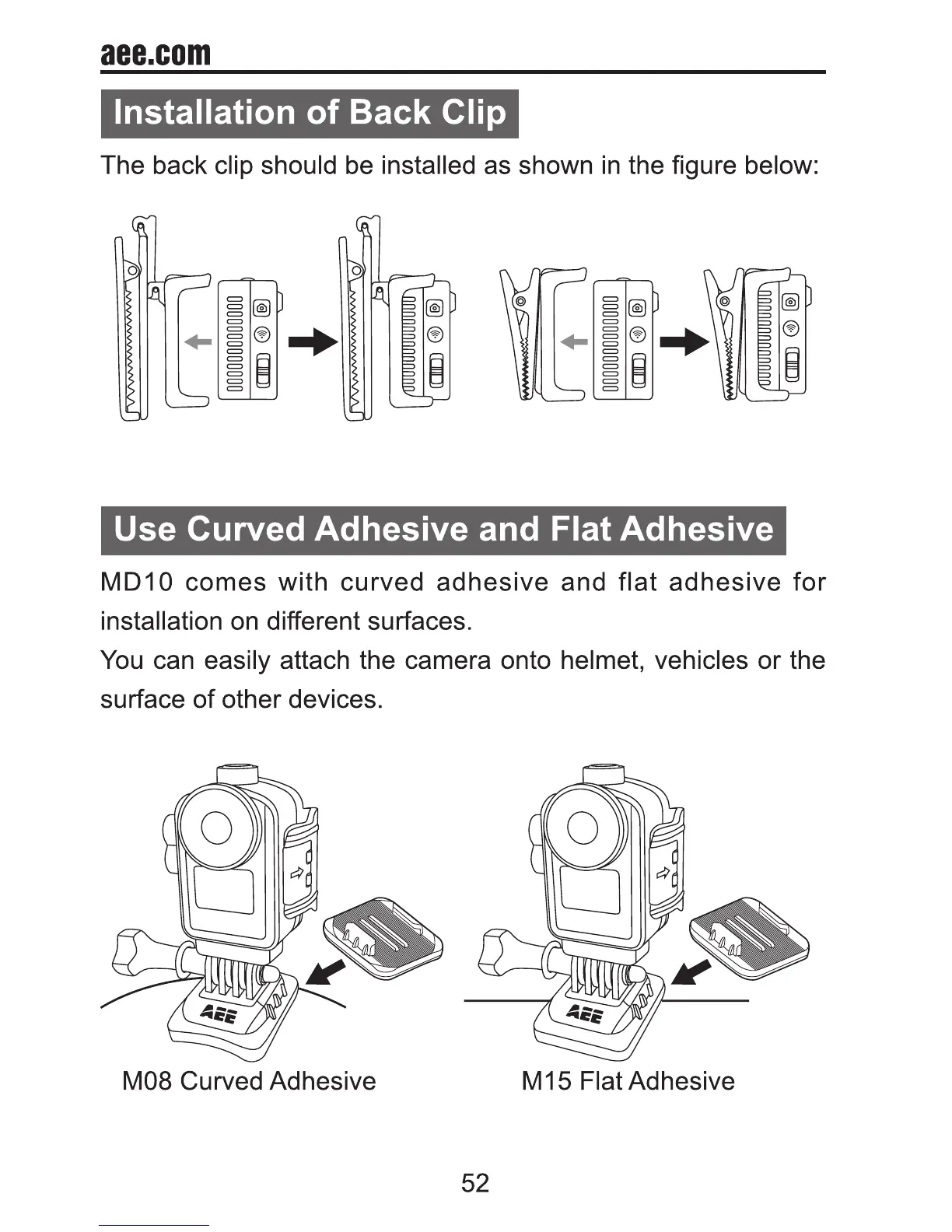 aee.com

Installation of Back Clip

The back clip should be installed as shown in the figure below:

Use Curved Adhesive and Flat Adhesive

MD10 comes with curved adhesive and flat adhesive for installation on different surfaces.
You can easily attach the camera onto helmet, vehicles or the surface of other devices.

AEE

AEE

M08 Curved Adhesive

M15 Flat Adhesive

52