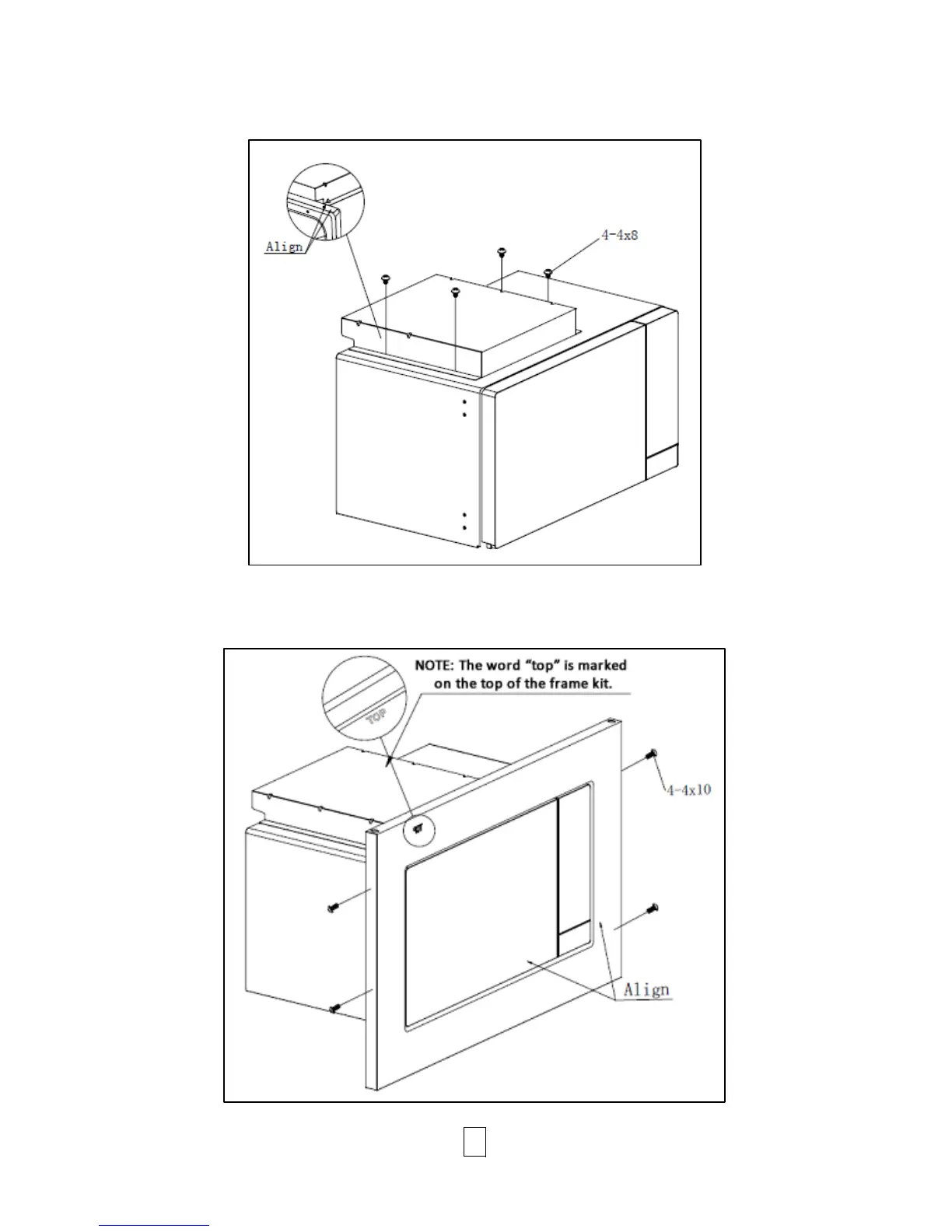 Align

4-4x8

NOTE: The word "top" is marked on the top of the frame kit.

TOP

4-4x10

Align