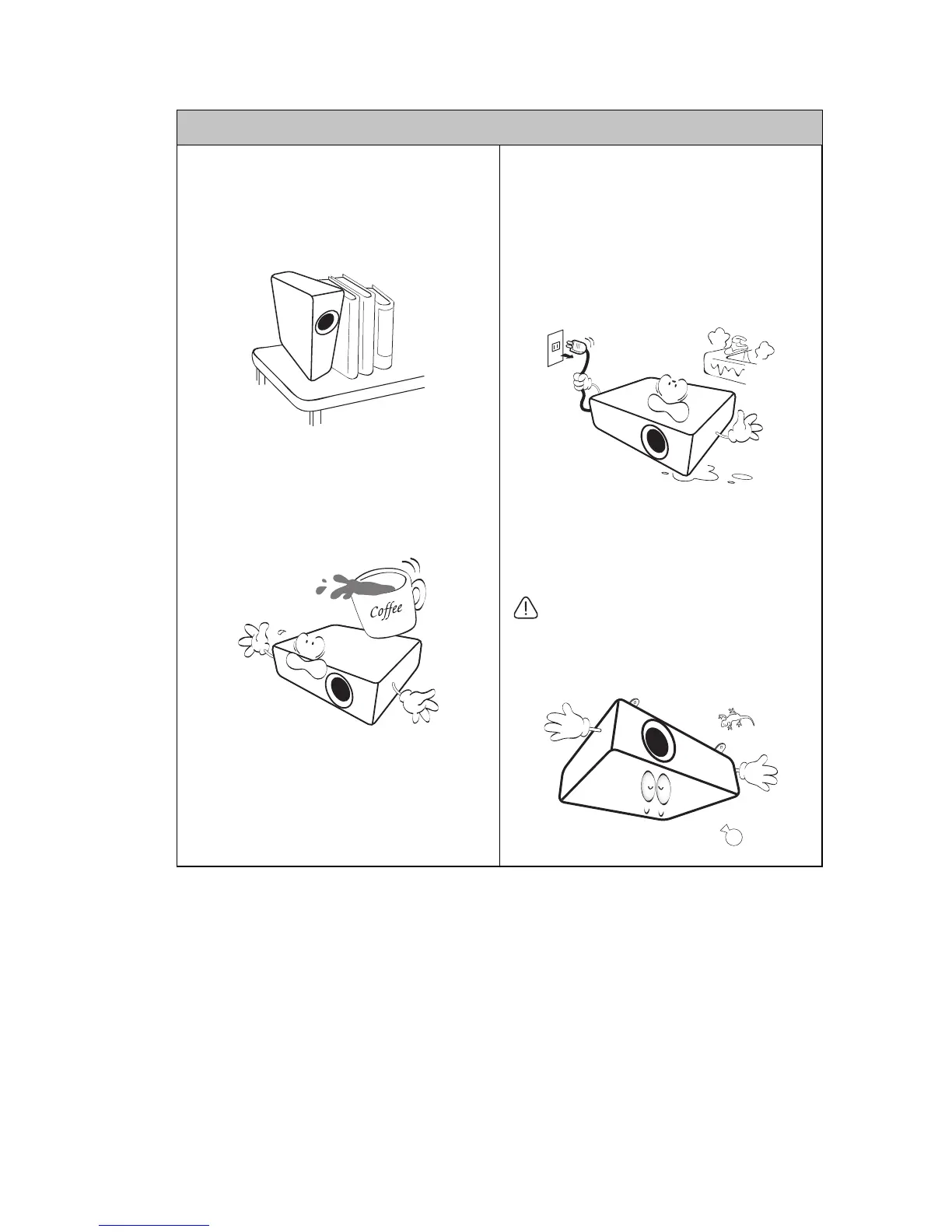 Coffee