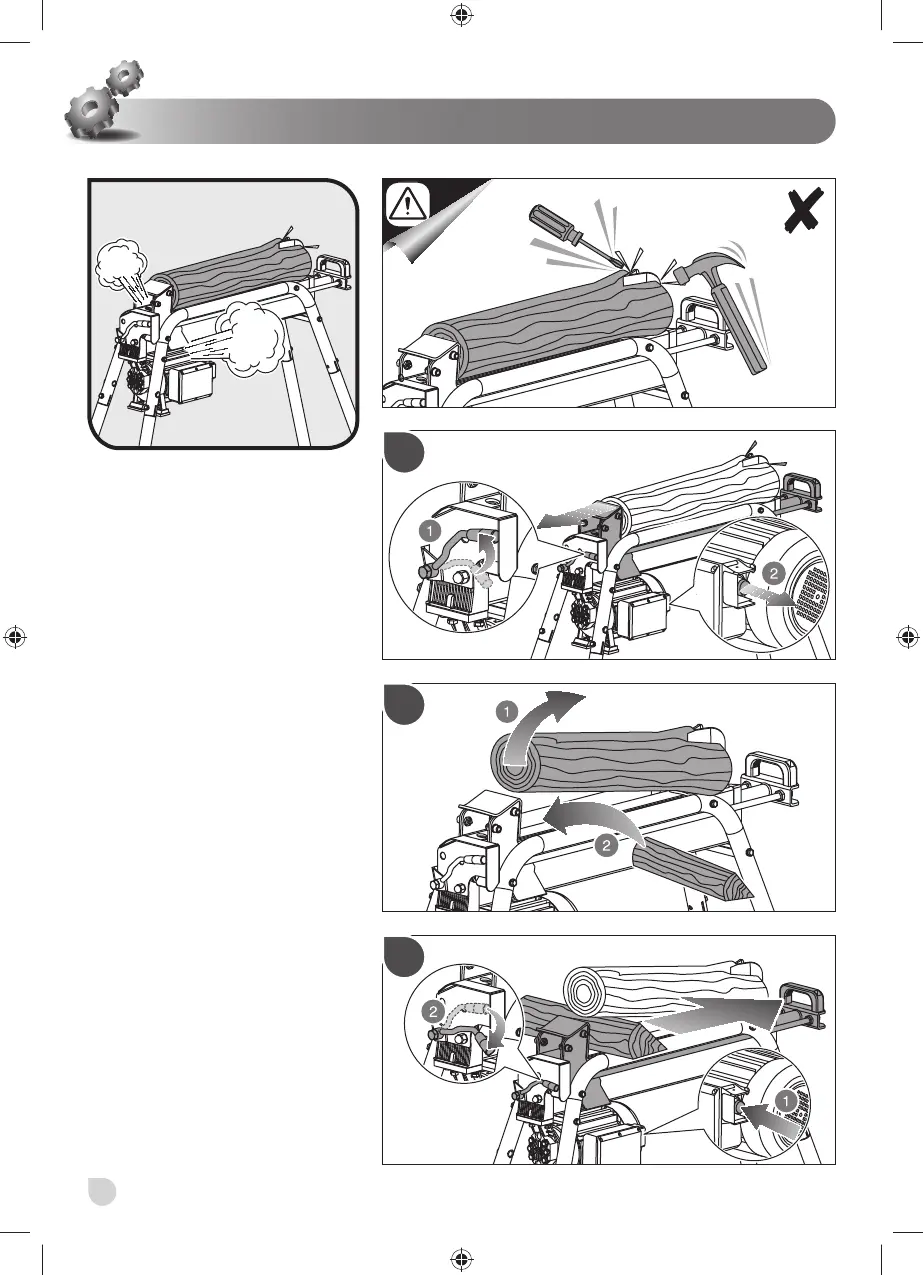 1

2

1

2

2

1