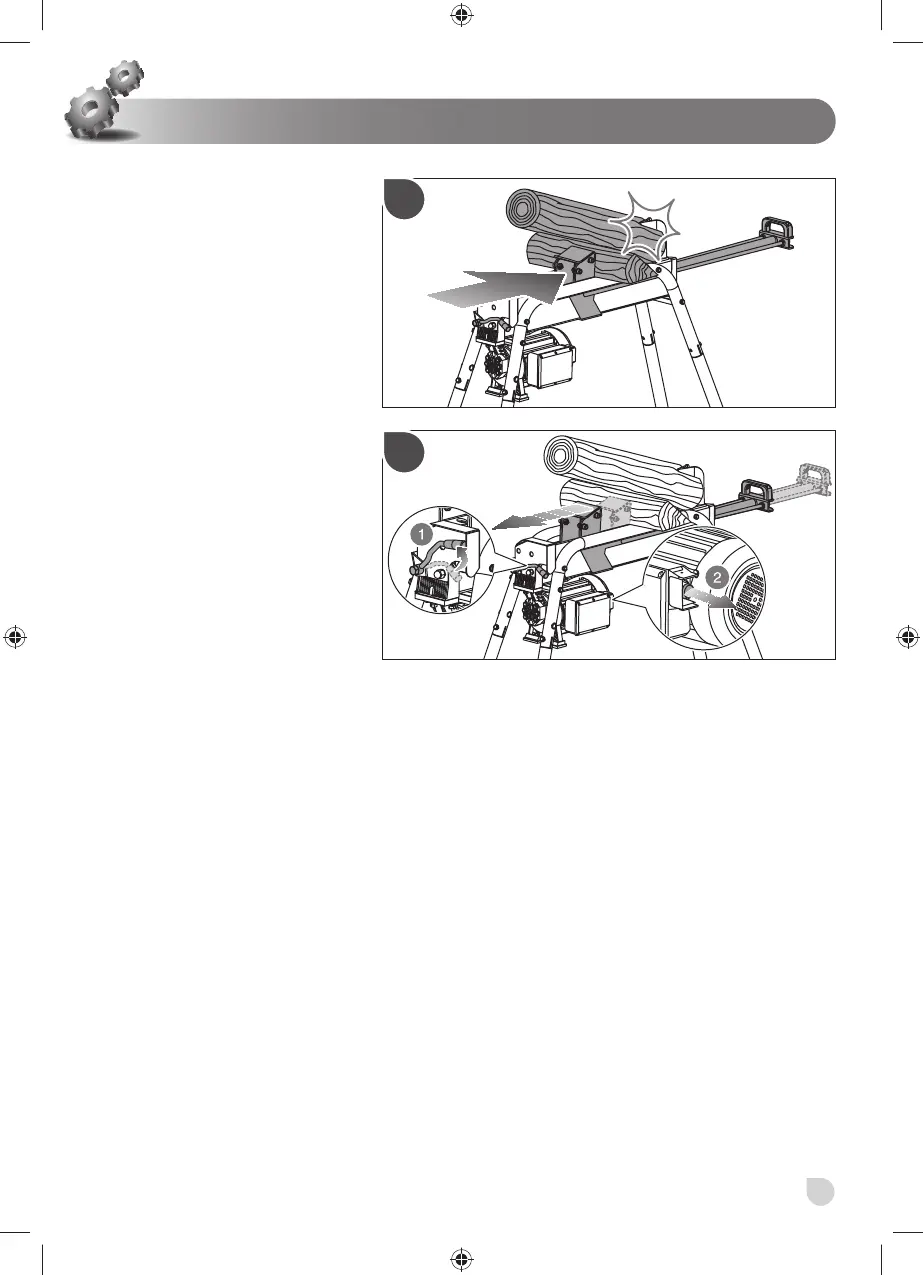 1

2