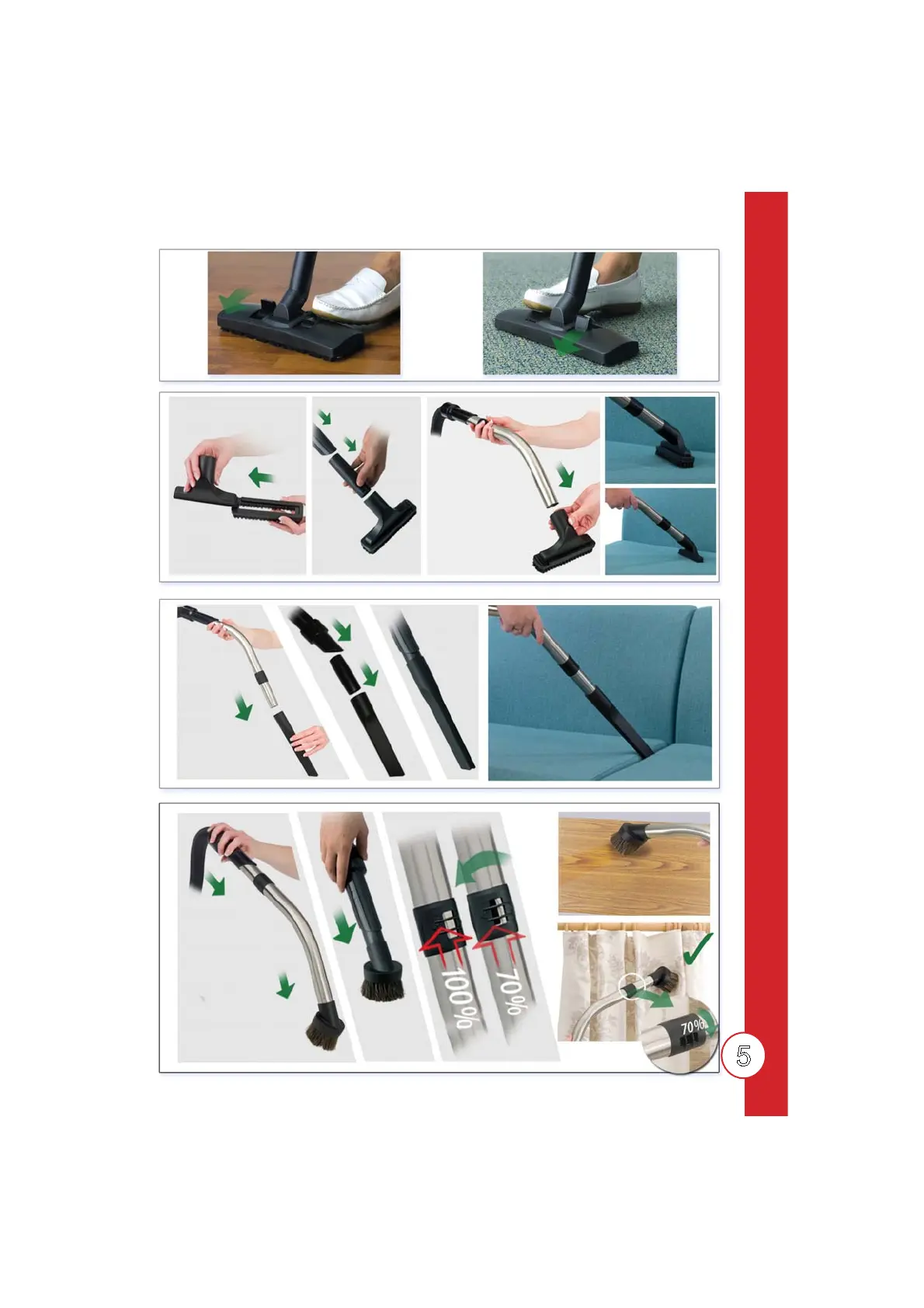 100%

70%

70%

5