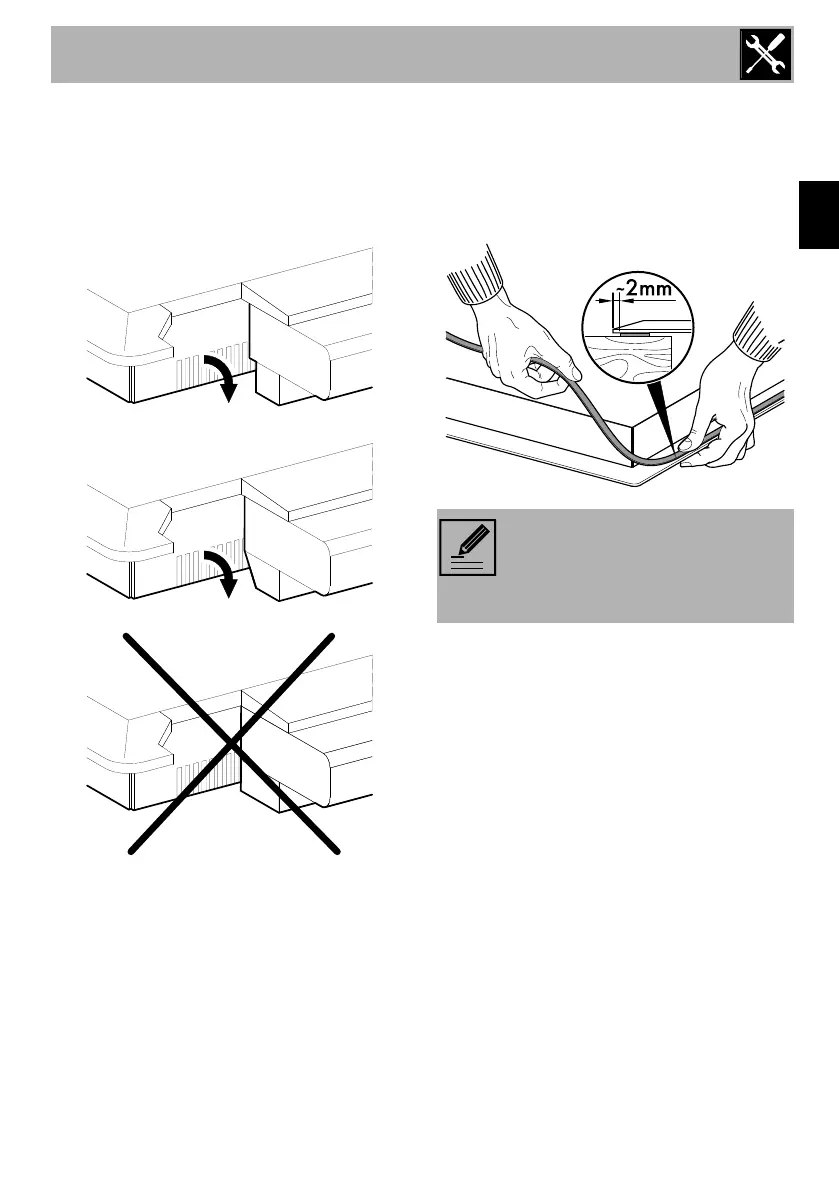 ~2mm