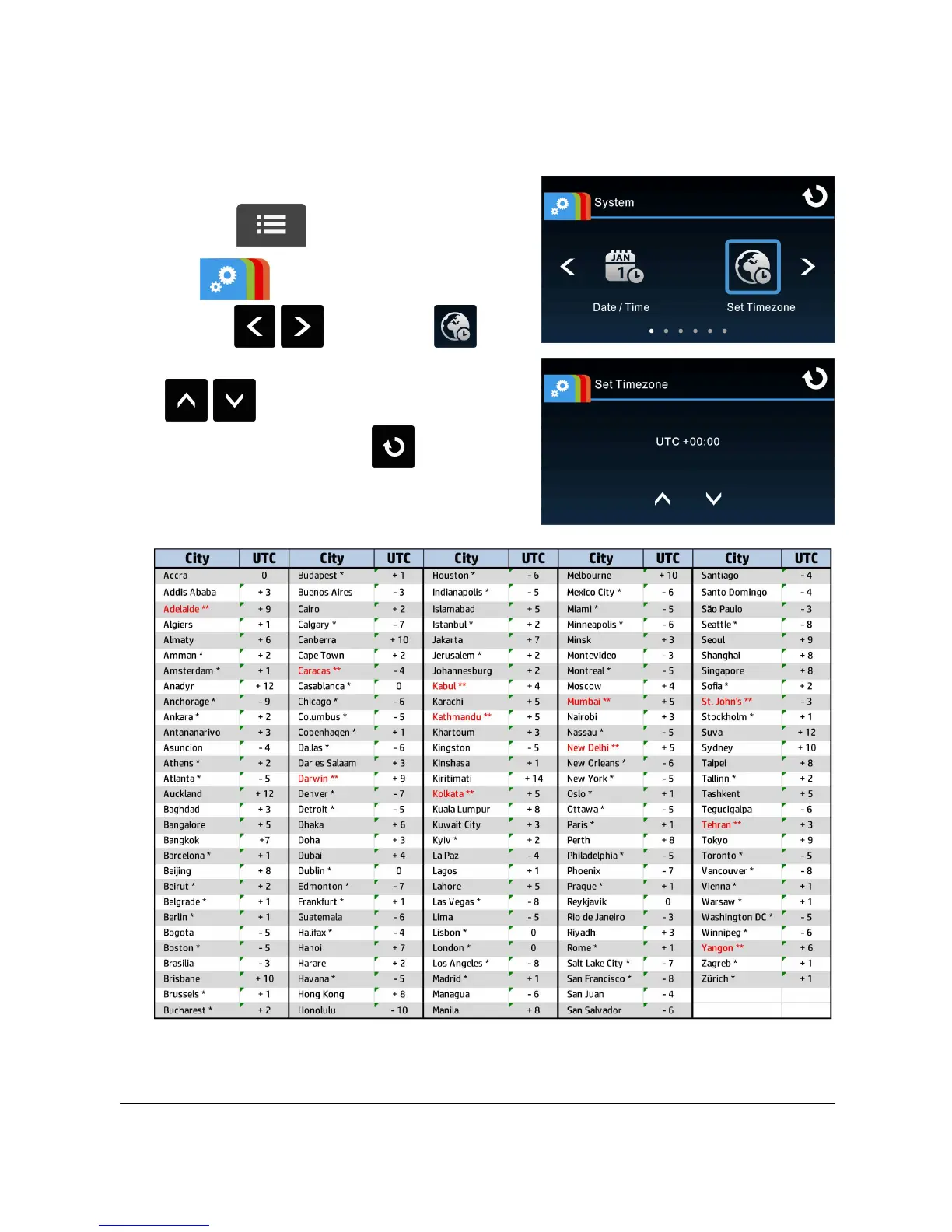 System

JAN 1

Date / Time

Set Timezone

Set Timezone

UTC +00:00

| City | UTC | City | UTC | City | UTC | City | UTC | City | UTC |
|---|---|---|---|---|---|---|---|---|---|
| Accra | 0 | Budapest * | + 1 | Houston * | - 6 | Melbourne | + 10 | Santiago | - 4 |
| Addis Ababa | + 3 | Buenos Aires | - 3 | Indianapolis * | - 5 | Mexico City * | - 6 | Santo Domingo | - 4 |
| Adelaide ** | + 9 | Cairo | + 2 | Islamabad | + 5 | Miami * | - 5 | São Paulo | - 3 |
| Algiers | + 1 | Calgary * | - 7 | Istanbul * | + 2 | Minneapolis * | - 6 | Seattle * | - 8 |
| Almaty | + 6 | Canberra | + 10 | Jakarta | + 7 | Minsk | + 3 | Seoul | + 9 |
| Amman * | + 2 | Cape Town | + 2 | Jerusalem * | + 2 | Montevideo | - 3 | Shanghai | + 8 |
| Amsterdam * | + 1 | Caracas ** | - 4 | Johannesburg | + 2 | Montreal * | - 5 | Singapore | + 8 |
| Anadyr | + 12 | Casablanca * | 0 | Kabul ** | + 4 | Moscow | + 4 | Sofia * | + 2 |
| Anchorage * | - 9 | Chicago * | - 6 | Karachi | + 5 | Mumbai ** | + 5 | St. John's ** | - 3 |
| Ankara * | + 2 | Columbus * | - 5 | Kathmandu ** | + 5 | Nairobi | + 3 | Stockholm * | + 1 |
| Antananarivo | + 3 | Copenhagen * | + 1 | Khartoum | + 3 | Nassau * | - 5 | Suva | + 12 |
| Asuncion | - 4 | Dallas * | - 6 | Kingston | - 5 | New Delhi ** | + 5 | Sydney | + 10 |
| Athens * | + 2 | Dar es Salaam | + 3 | Kinshasa | + 1 | New Orleans * | - 6 | Taipei | + 8 |
| Atlanta * | - 5 | Darwin ** | + 9 | Kiritimati | + 14 | New York * | - 5 | Tallinn * | + 2 |
| Auckland | + 12 | Denver * | - 7 | Kolkata ** | + 5 | Oslo * | + 1 | Tashkent | + 5 |
| Baghdad | + 3 | Detroit * | - 5 | Kuala Lumpur | + 8 | Ottawa * | - 5 | Tegucigalpa | - 6 |
| Bangalore | + 5 | Dhaka | + 6 | Kuwait City | + 3 | Paris * | + 1 | Tehran ** | + 3 |
| Bangkok | +7 | Doha | + 3 | Kyiv * | + 2 | Perth | + 8 | Tokyo | + 9 |
| Barcelona * | + 1 | Dubai | + 4 | La Paz | - 4 | Philadelphia * | - 5 | Toronto * | - 5 |
| Beijing | + 8 | Dublin * | 0 | Lagos | + 1 | Phoenix | - 7 | Vancouver * | - 8 |
| Beirut * | + 2 | Edmonton * | - 7 | Lahore | + 5 | Prague * | + 1 | Vienna * | + 1 |
| Belgrade * | + 1 | Frankfurt * | + 1 | Las Vegas * | - 8 | Reykjavik | 0 | Warsaw * | + 1 |
| Berlin * | + 1 | Guatemala | - 6 | Lima | - 5 | Rio de Janeiro | - 3 | Washington DC * | - 5 |
| Bogota | - 5 | Halifax * | - 4 | Lisbon * | 0 | Riyadh | + 3 | Winnipeg * | - 6 |
| Boston * | - 5 | Hanoi | + 7 | London * | 0 | Rome * | + 1 | Yangon ** | + 6 |
| Brasilia | - 3 | Harare | + 2 | Los Angeles * | - 8 | Salt Lake City * | - 7 | Zagreb * | + 1 |
| Brisbane | + 10 | Havana * | - 5 | Madrid * | + 1 | San Francisco * | - 8 | Zürich * | + 1 |
| Brussels * | + 1 | Hong Kong | + 8 | Managua | - 6 | San Juan | - 4 | | |
| Bucharest * | + 2 | Honolulu | - 10 | Manila | + 8 | San Salvador | - 6 | | |