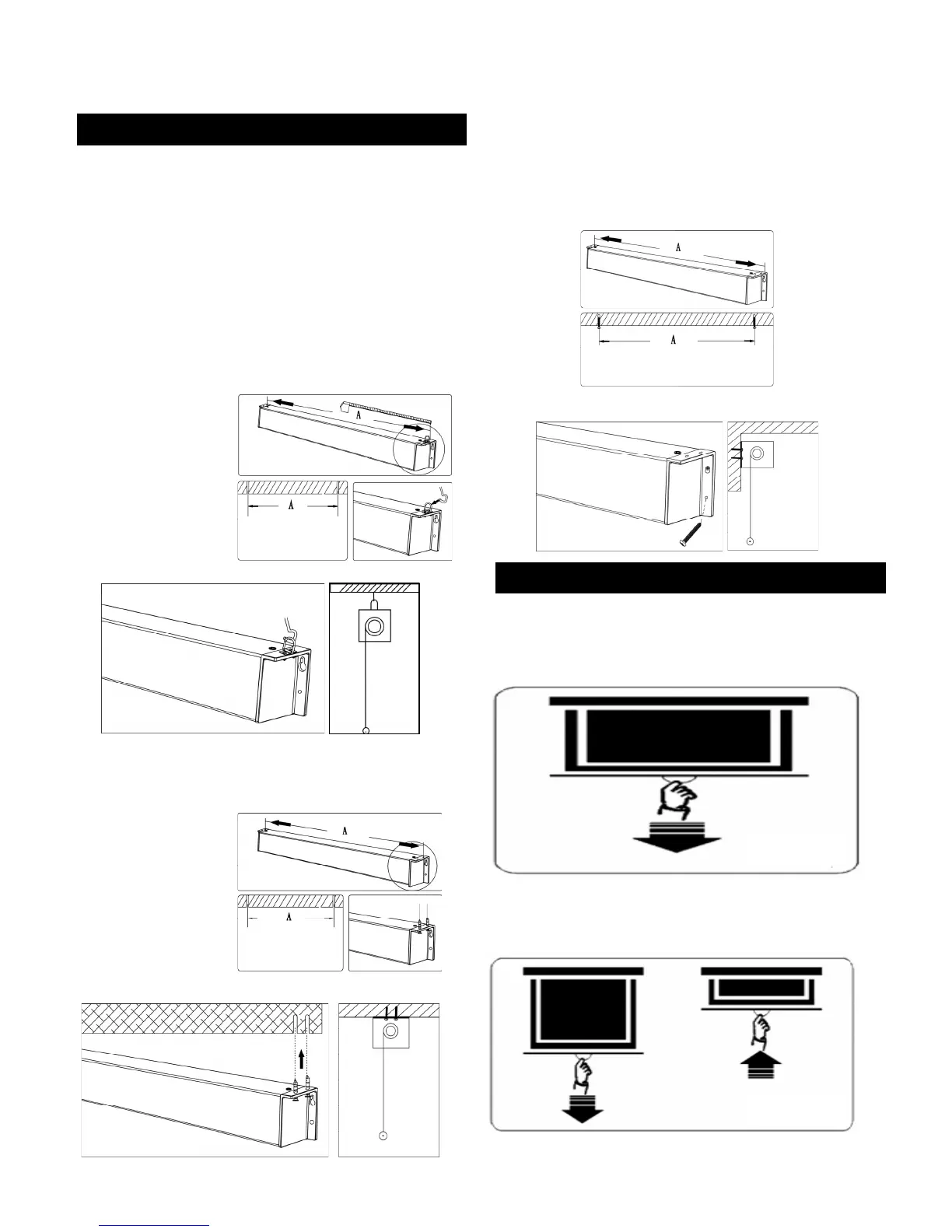 A

A

A

A

A

A