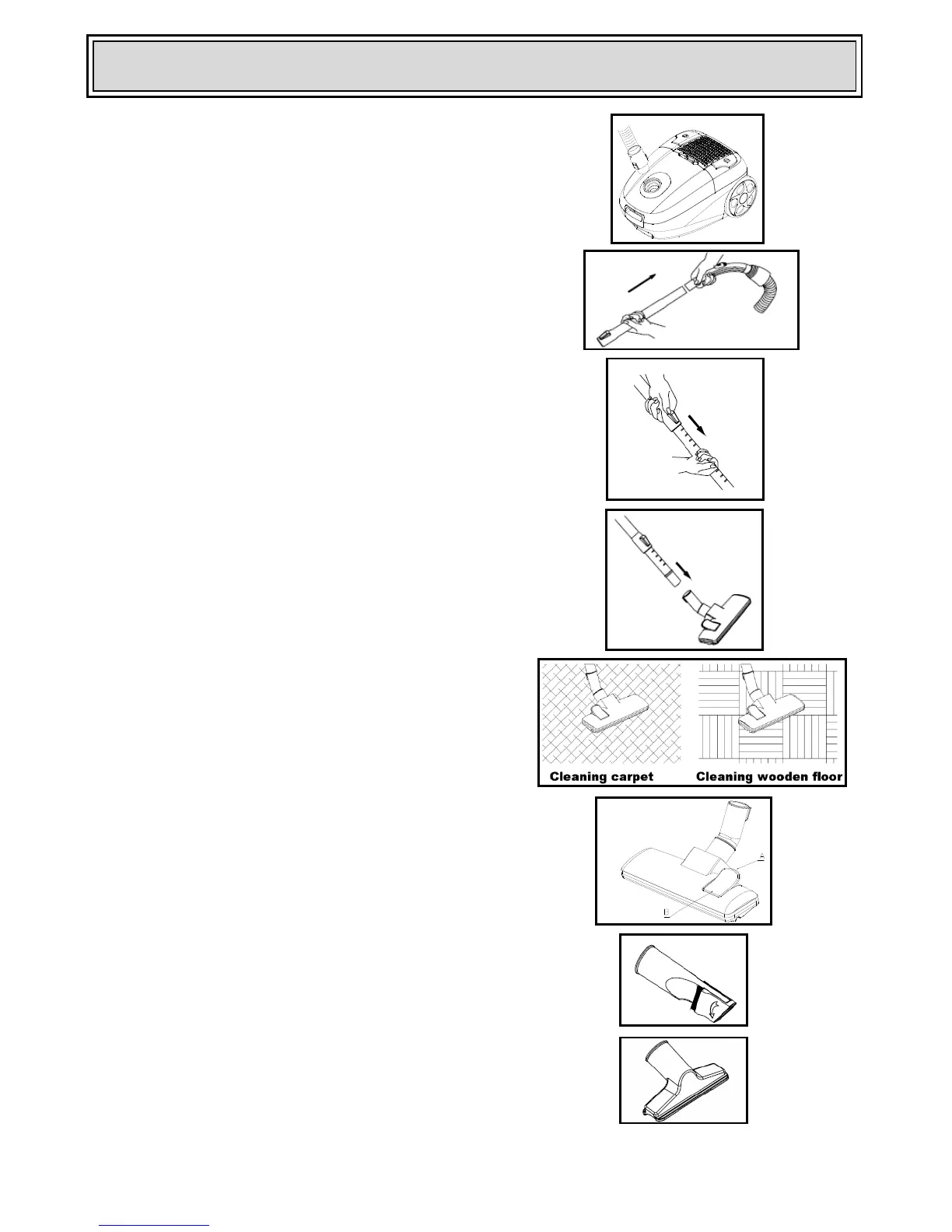 Cleaning carpet Cleaning wooden floor

A

B