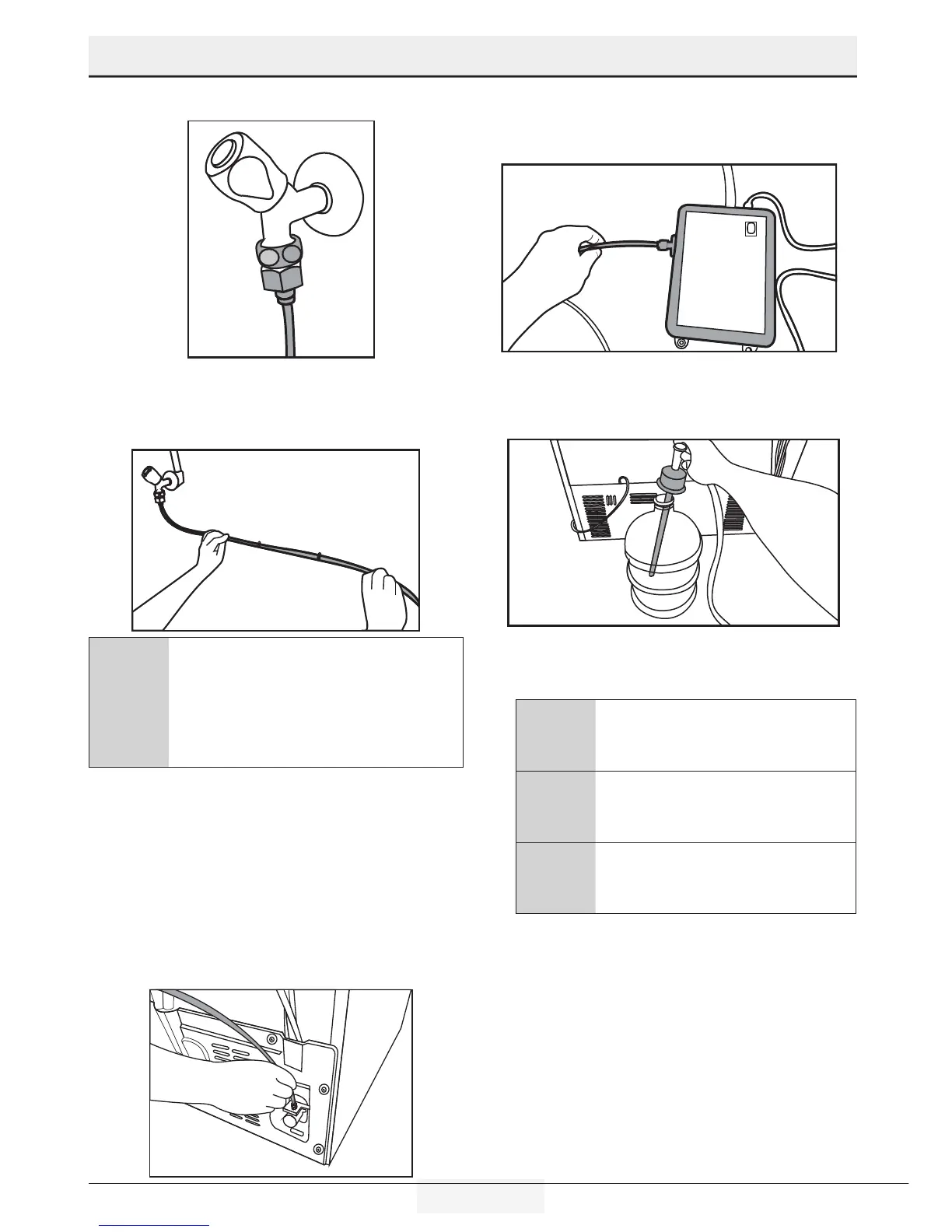 0