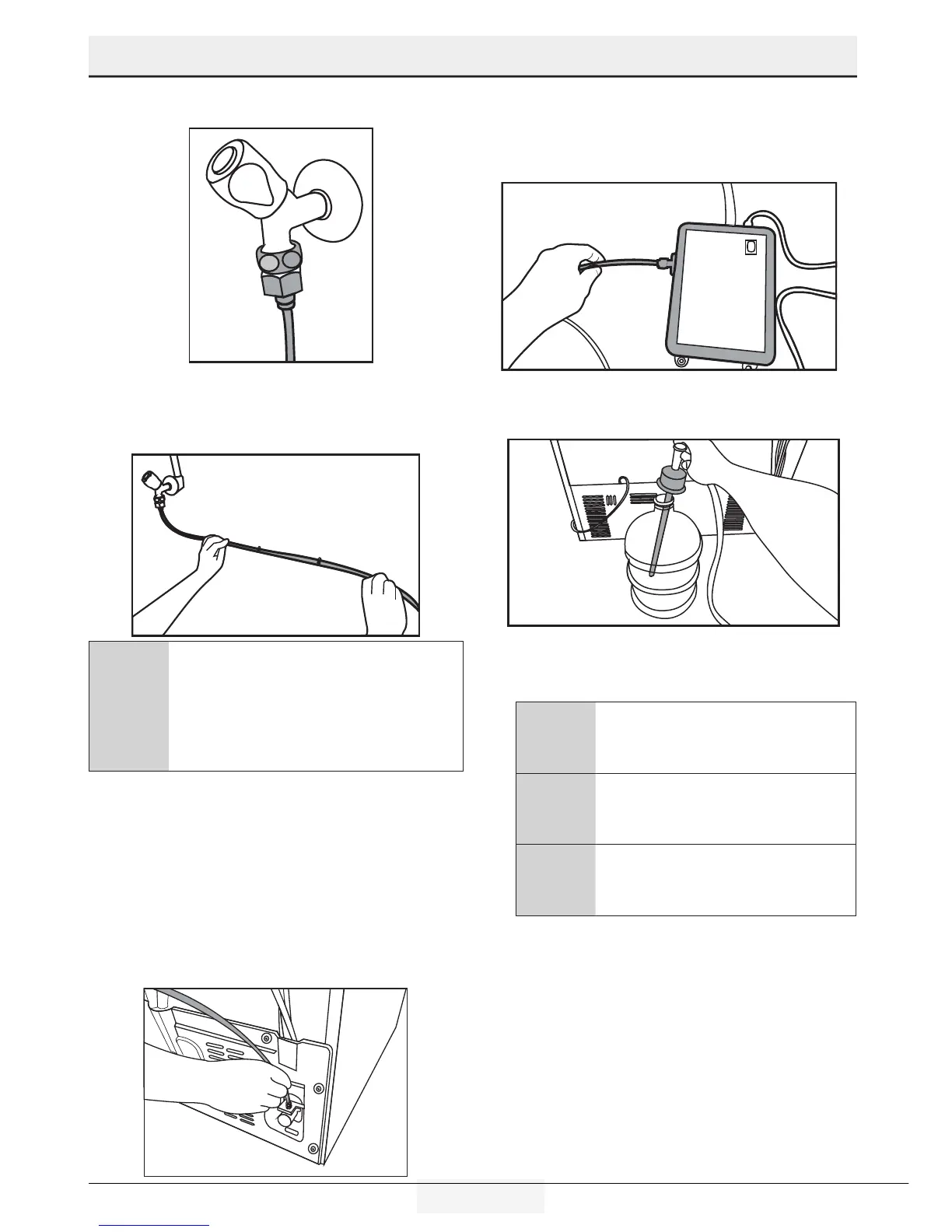 0