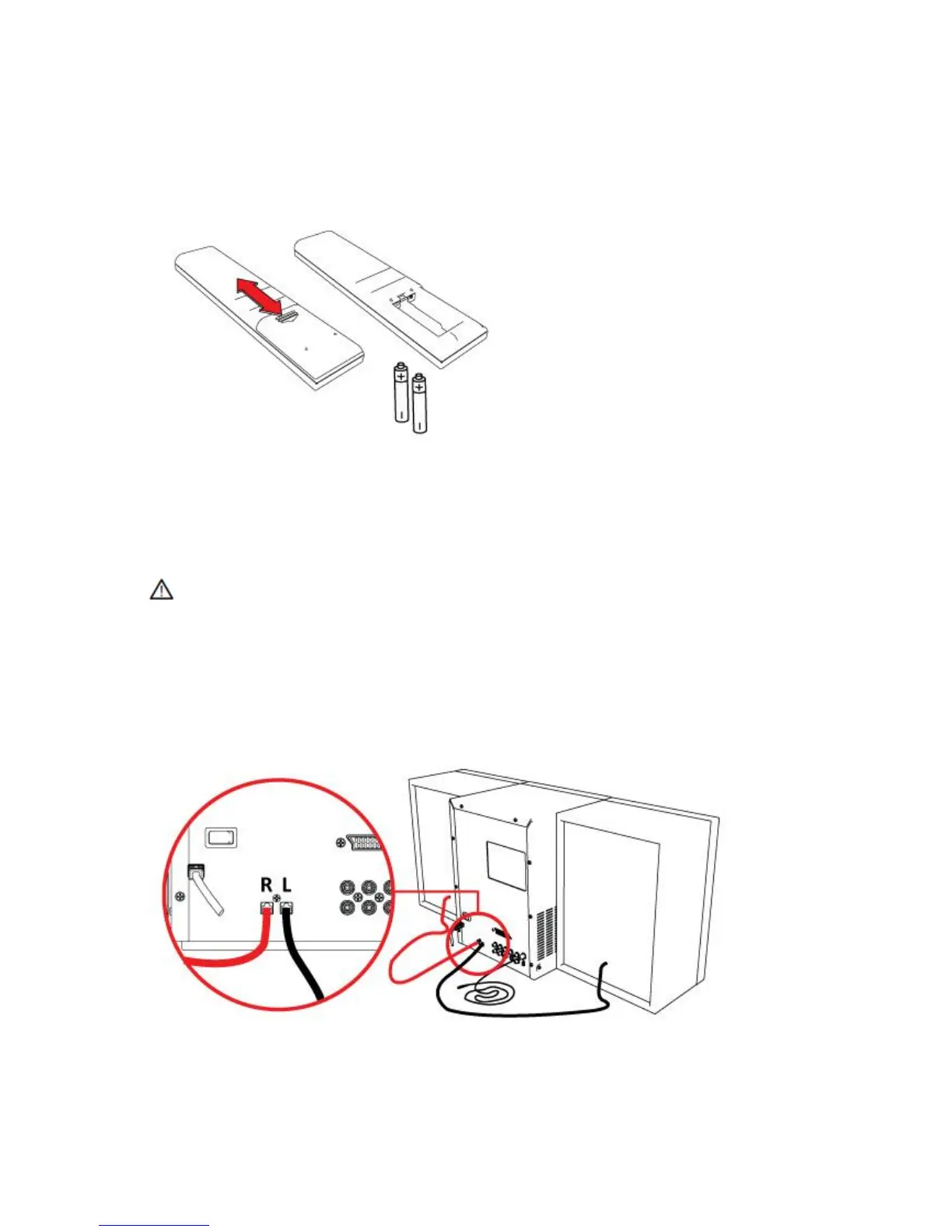 R L