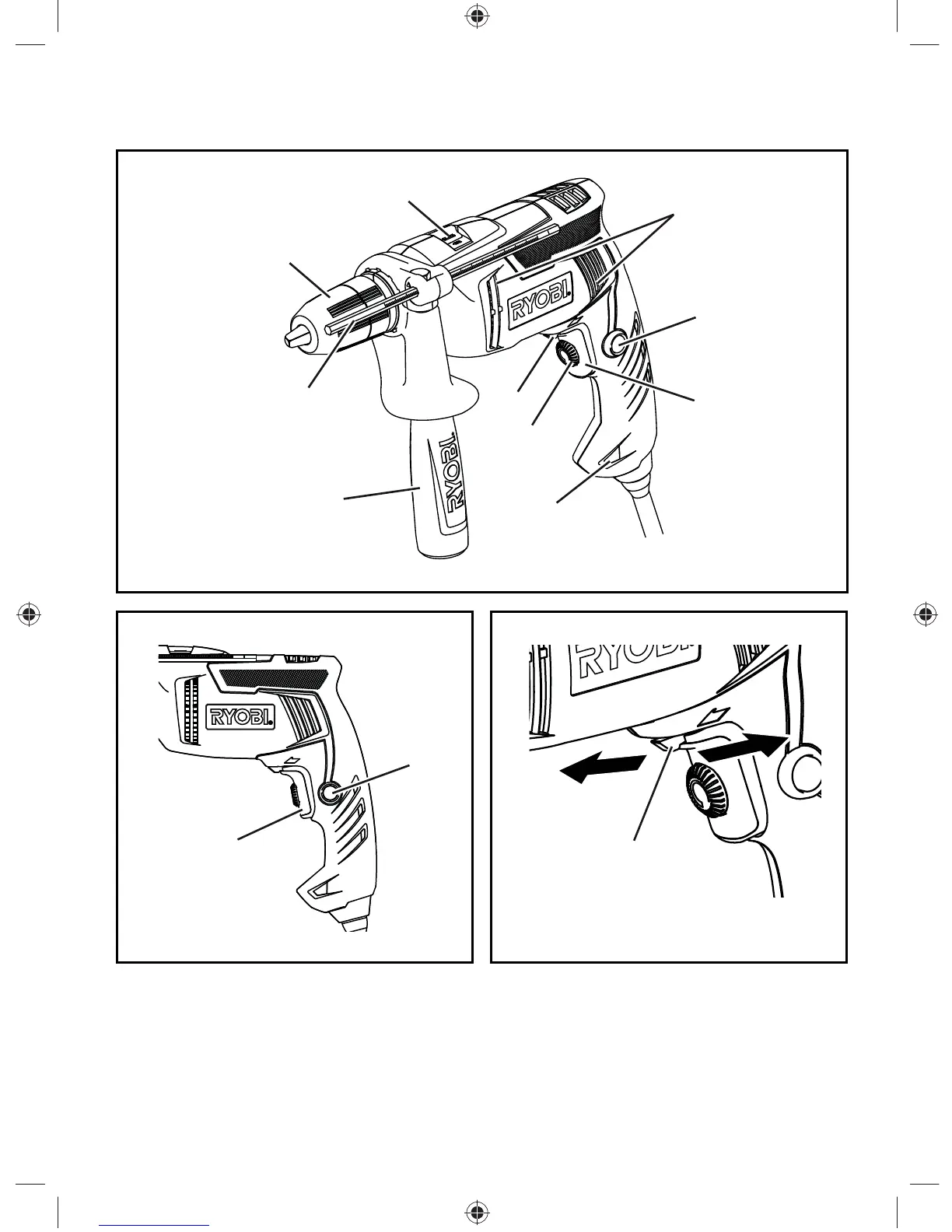 RYOBI
RYOBI
RYOBI
RYOBI