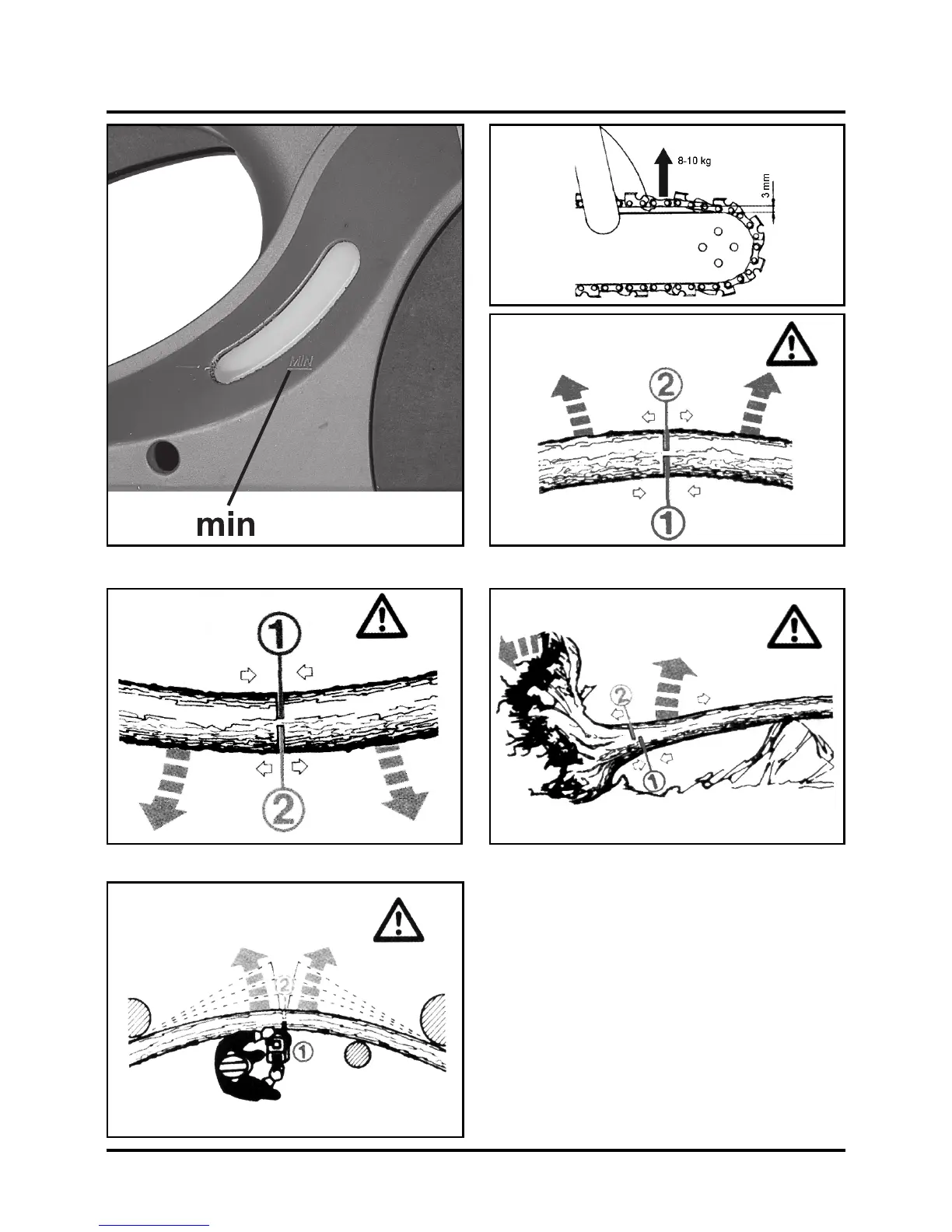 MIN

min

8-10 kg

3 mm

2

1

1

2

2

1

2

1