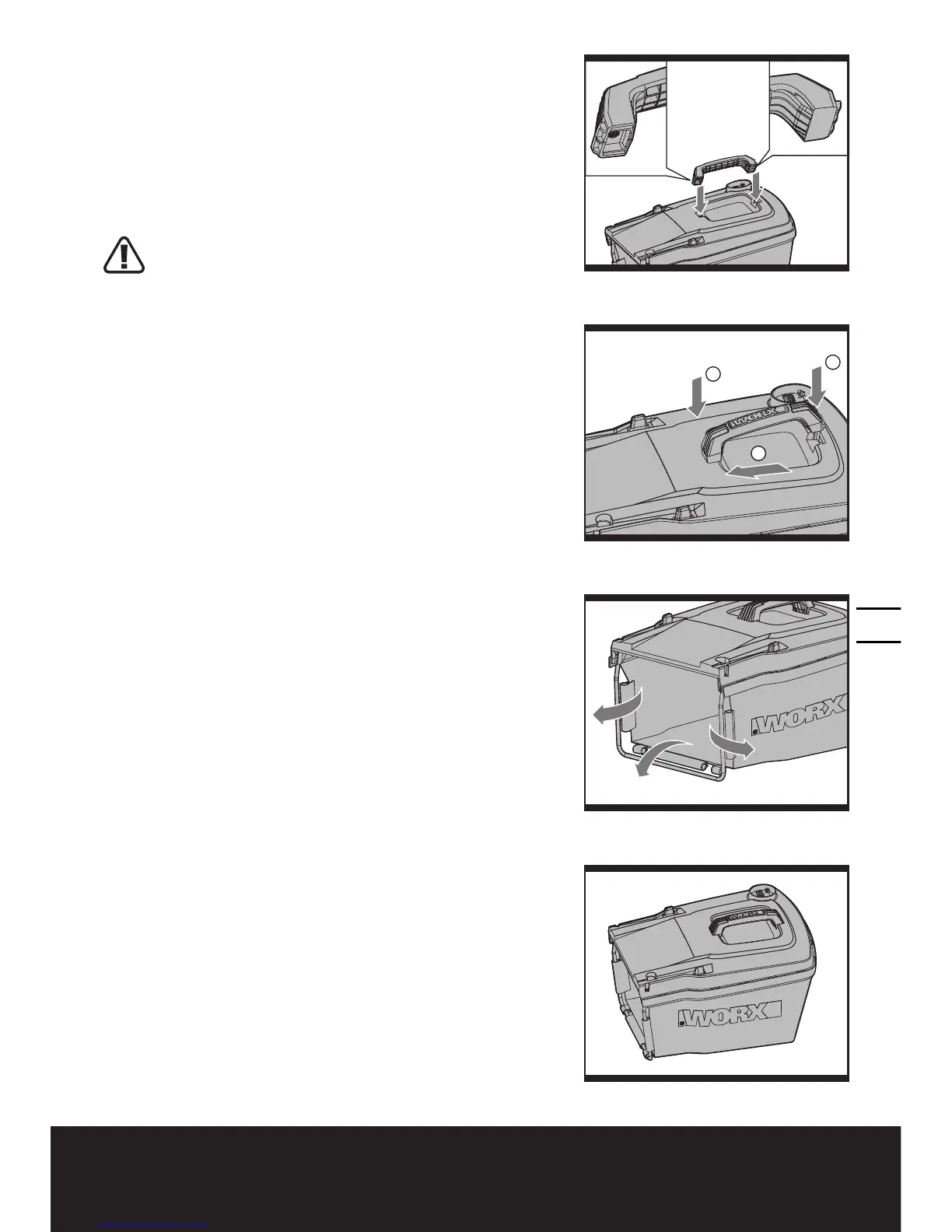 WORX

WORX

WORX

WORX