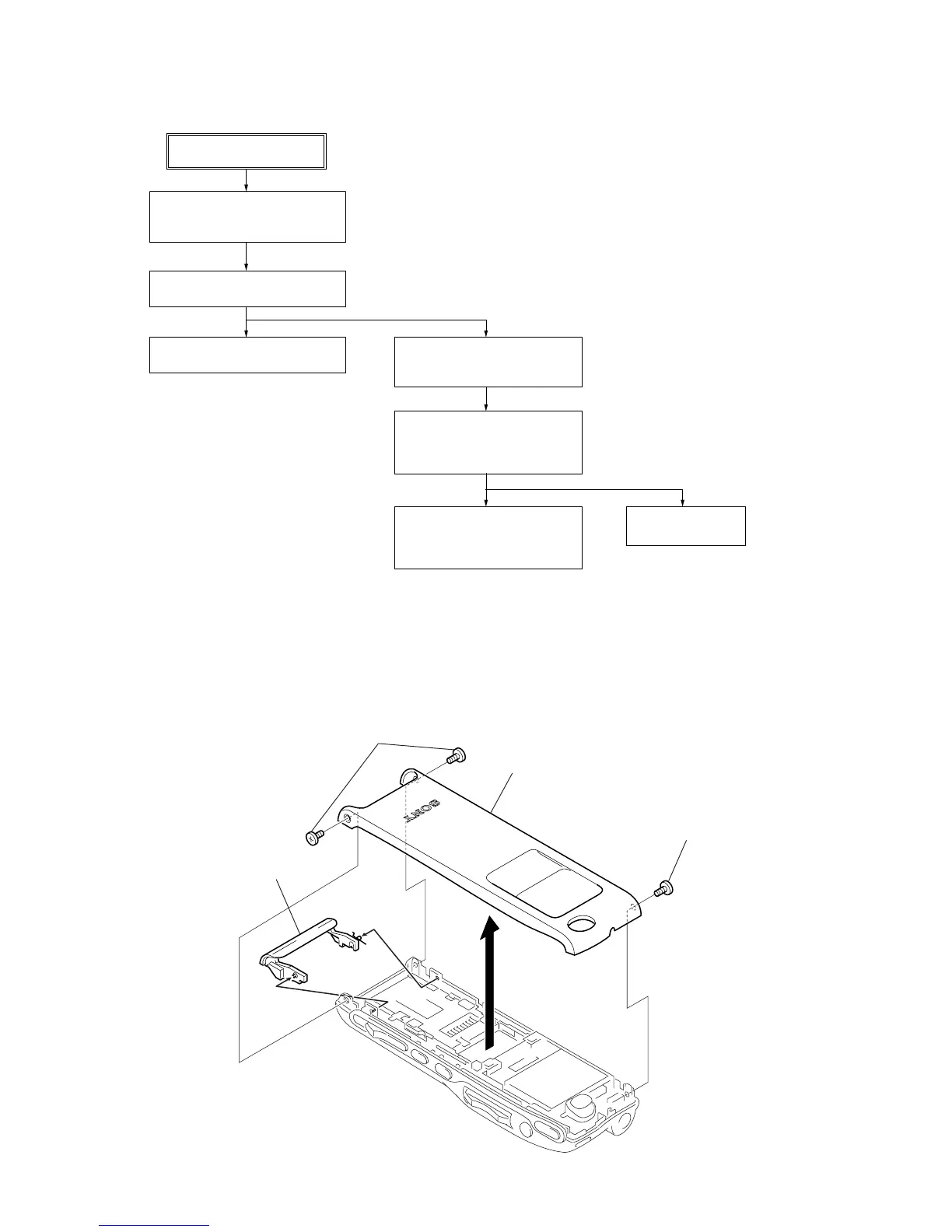 SONY