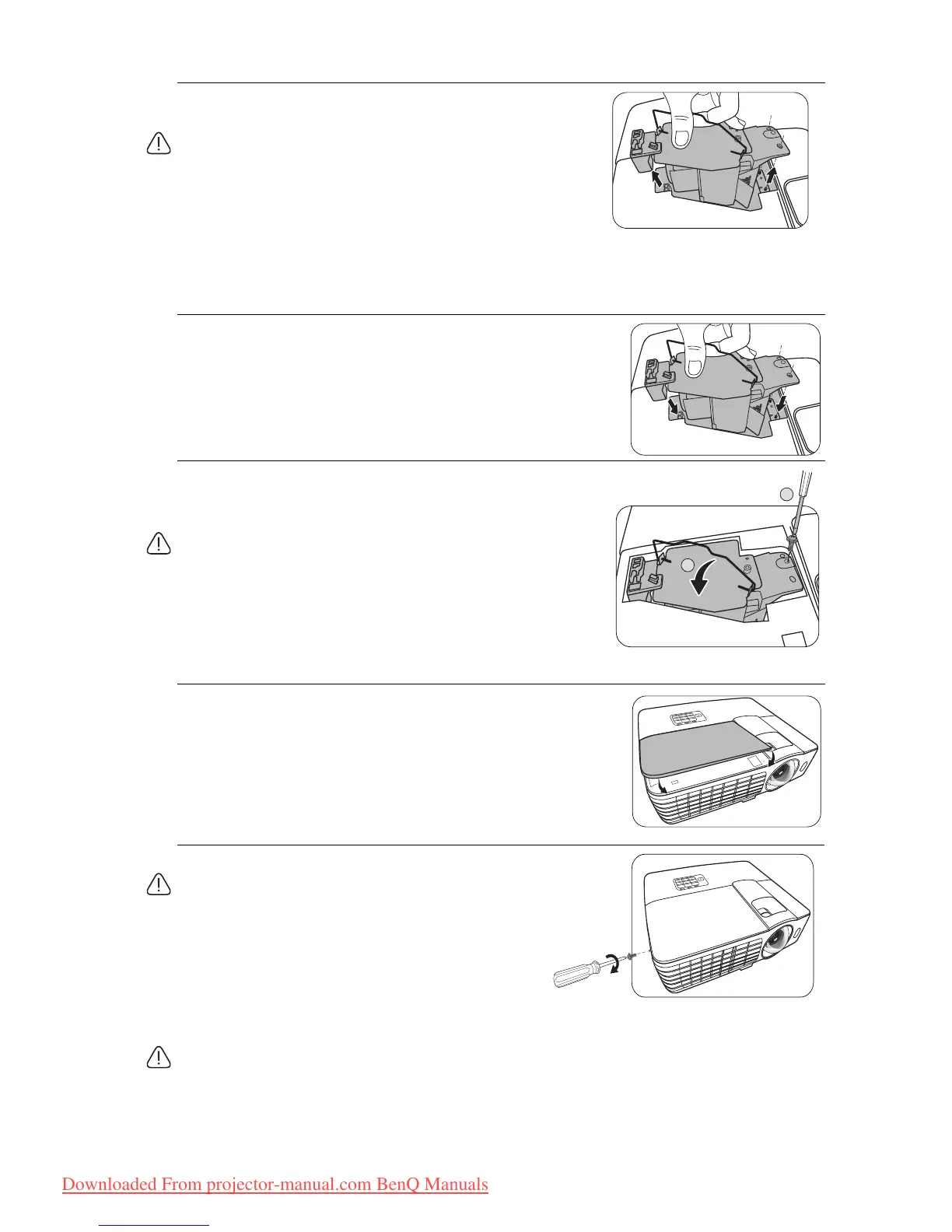 Downloaded From projector-manual.com BenQ Manuals