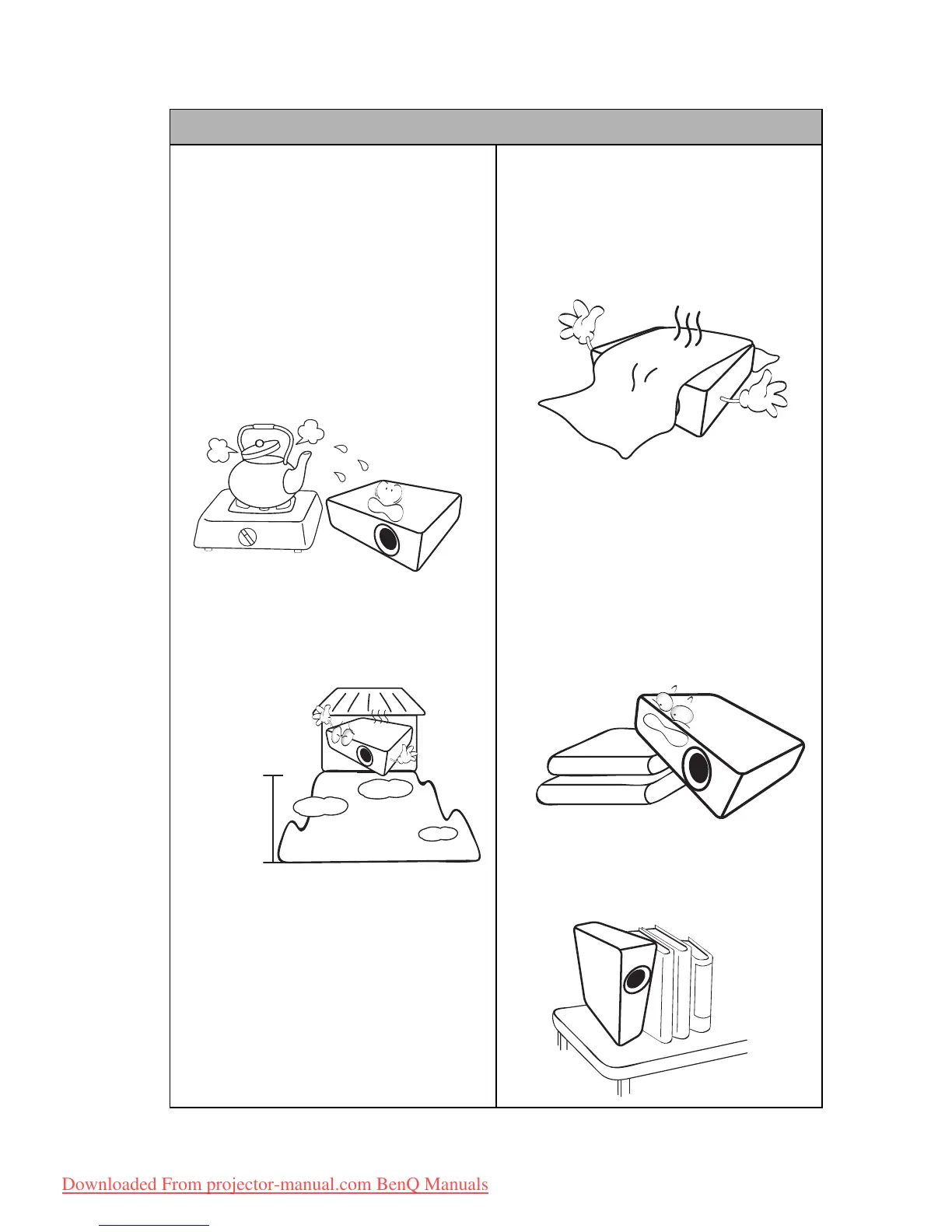 Downloaded From projector-manual.com BenQ Manuals