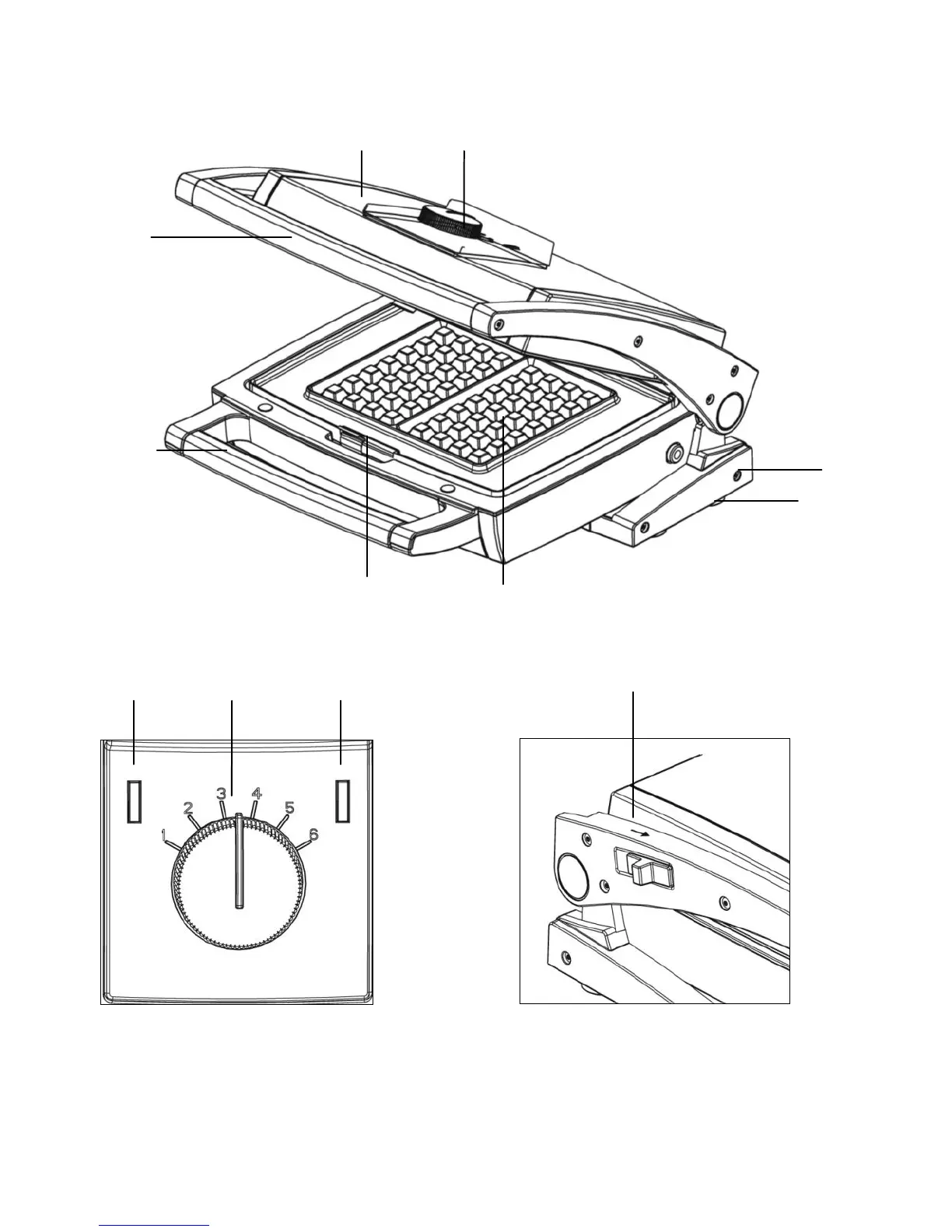 1
2
3
4
5
6