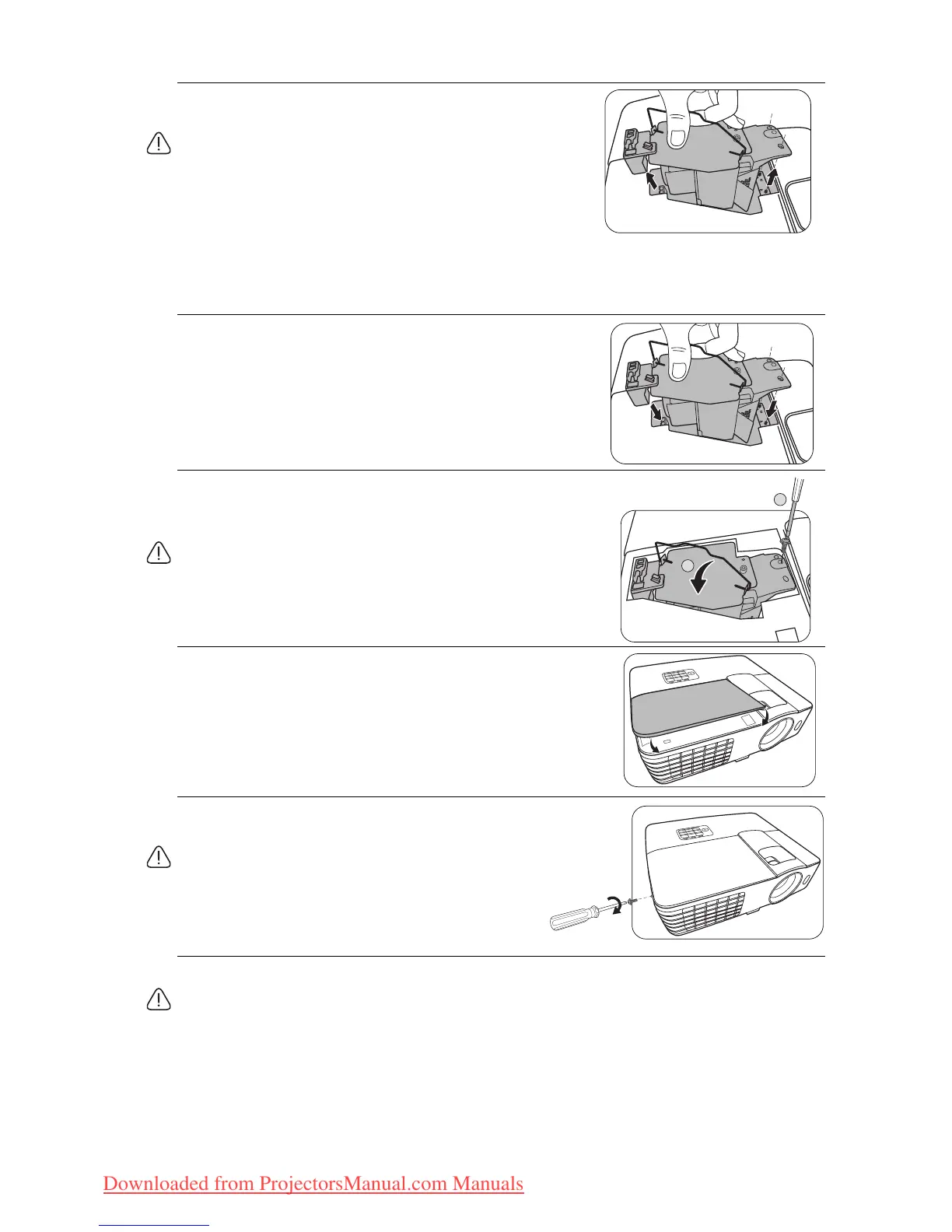 Downloaded from ProjectorsManual.com Manuals