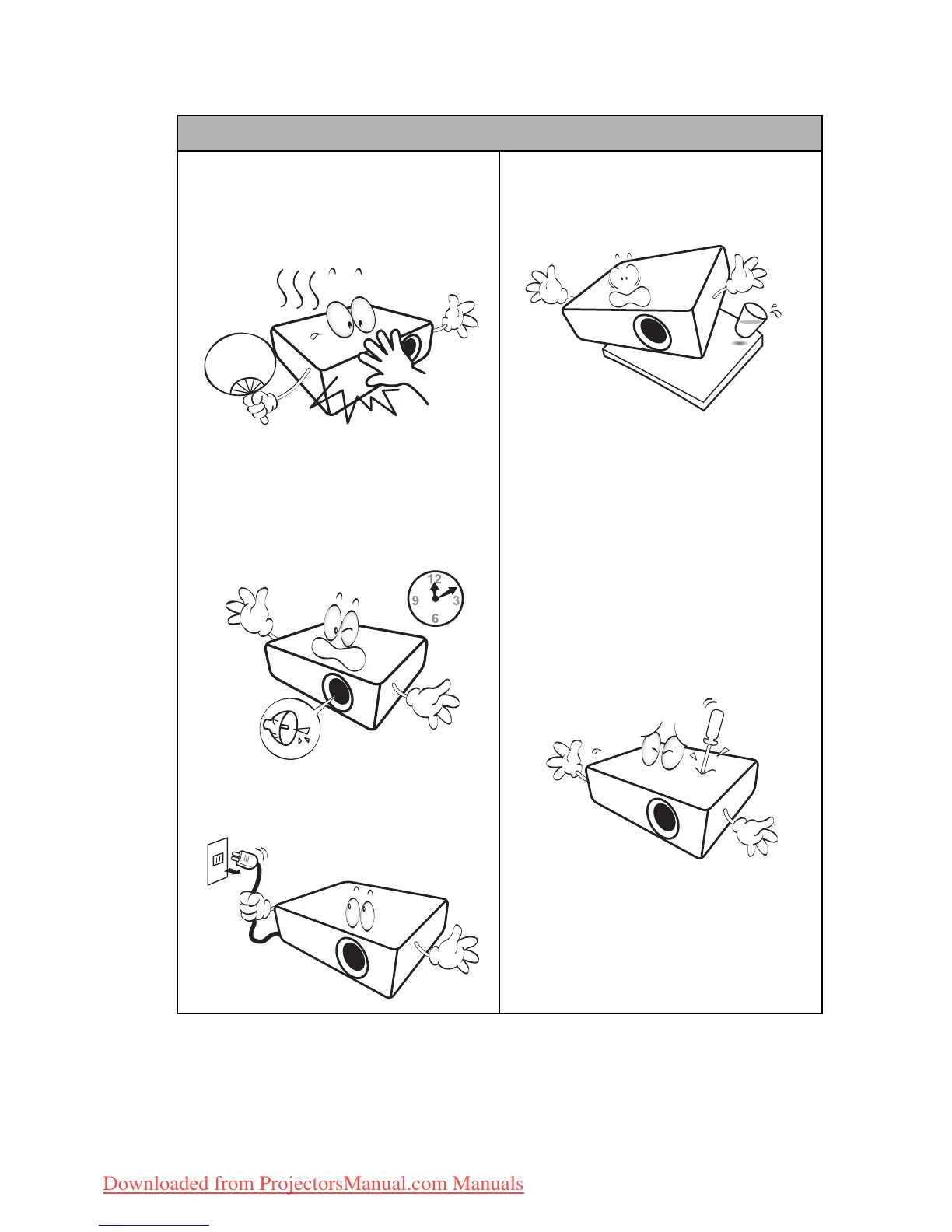 12
9
3
6

Downloaded from ProjectorsManual.com Manuals