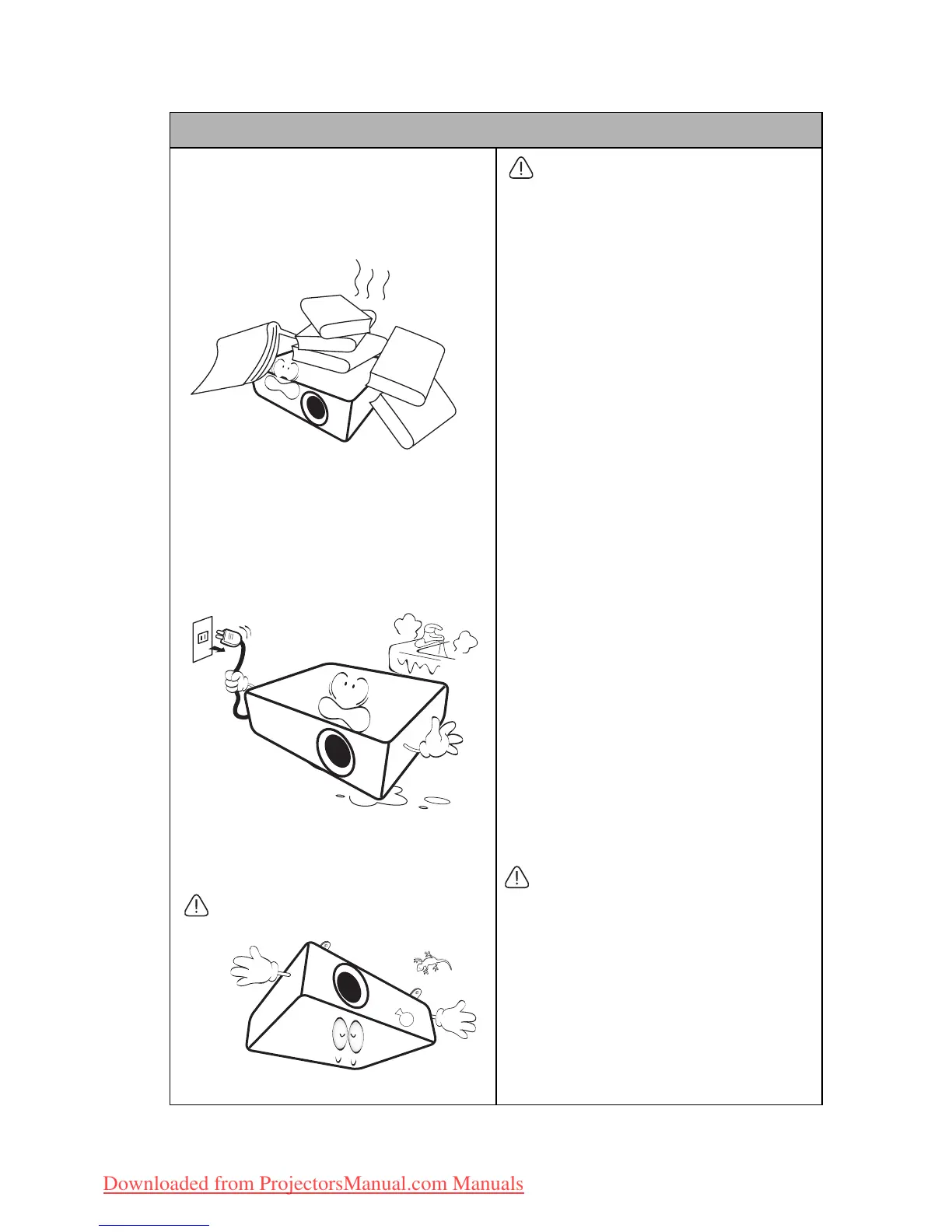 Downloaded from ProjectorsManual.com Manuals