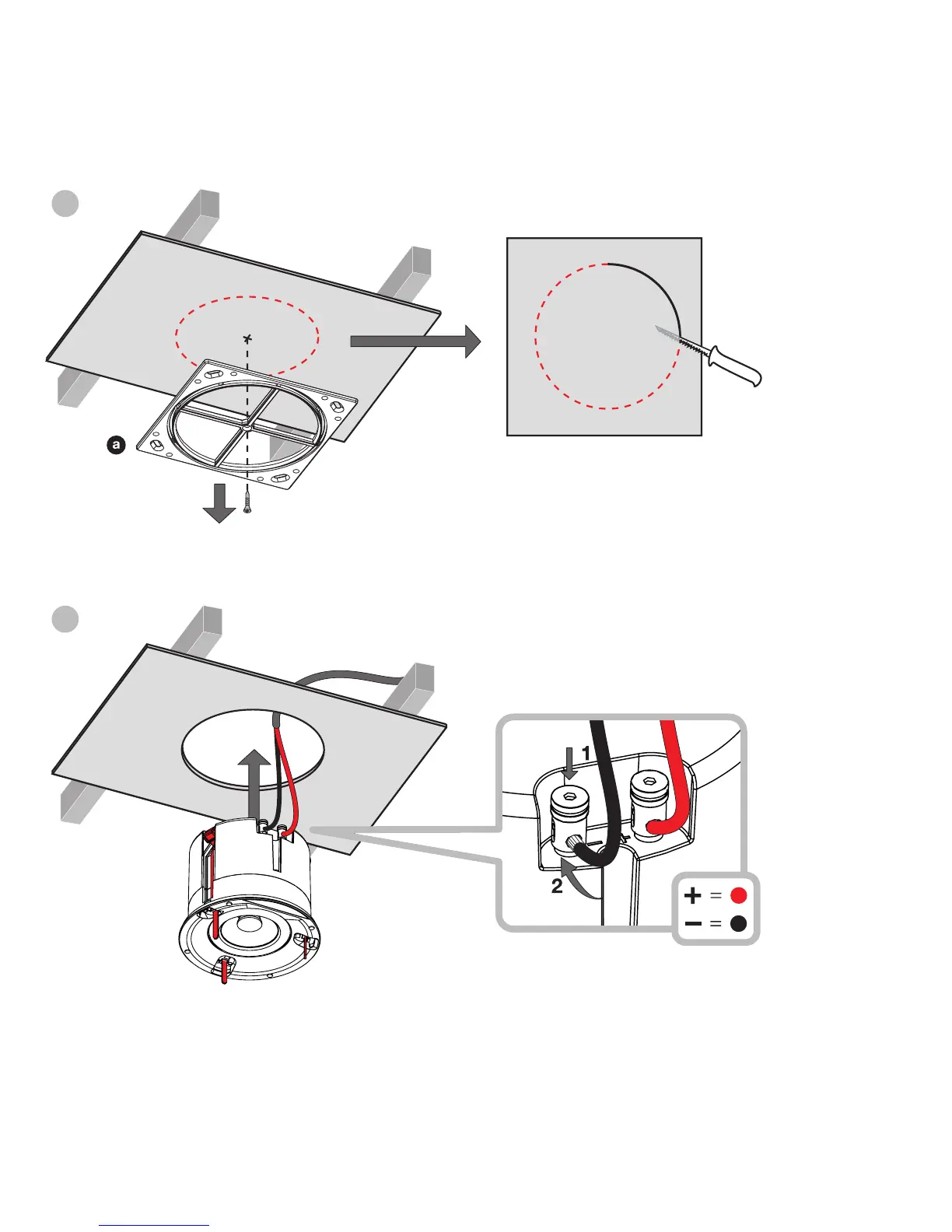 a

1

2

+ =
− =