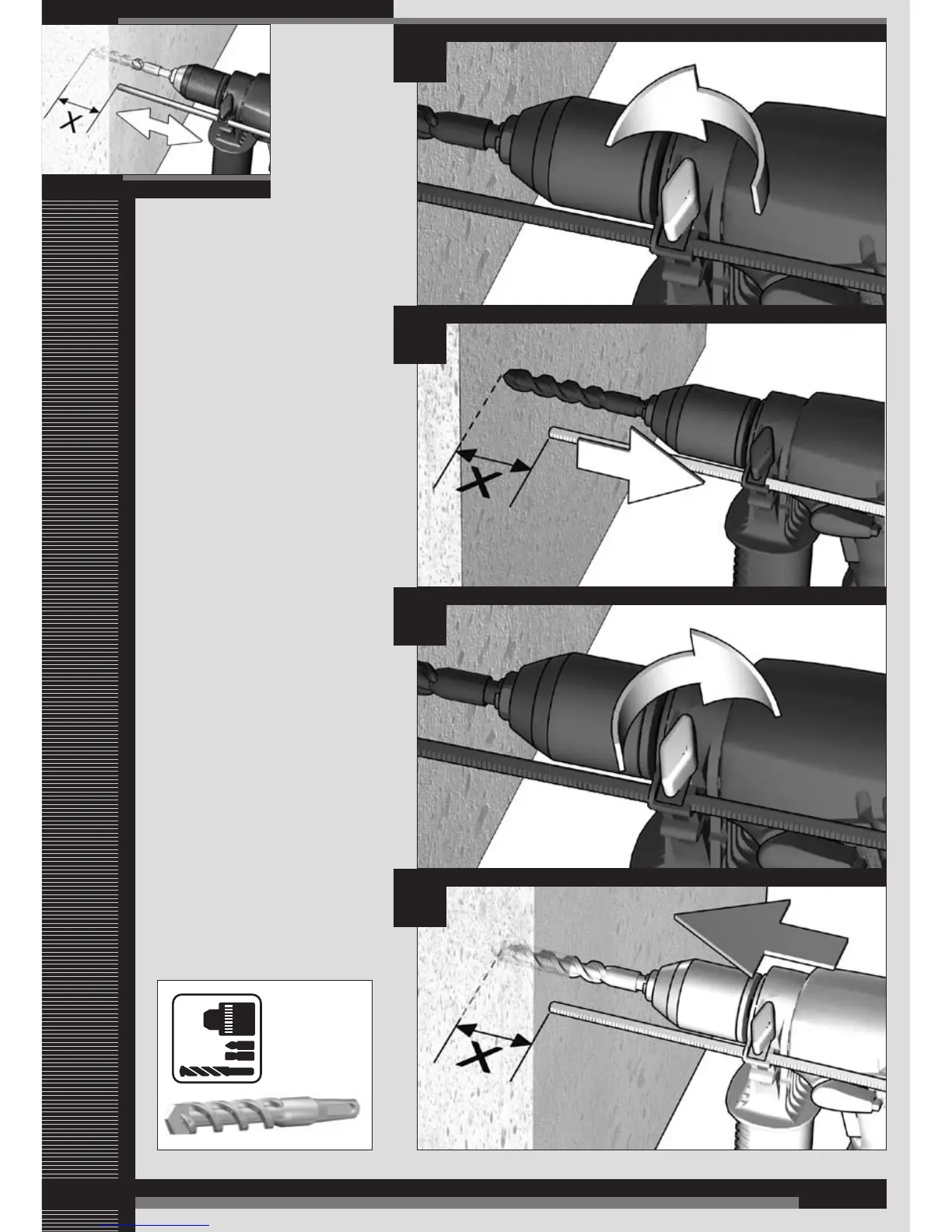 X

X

X