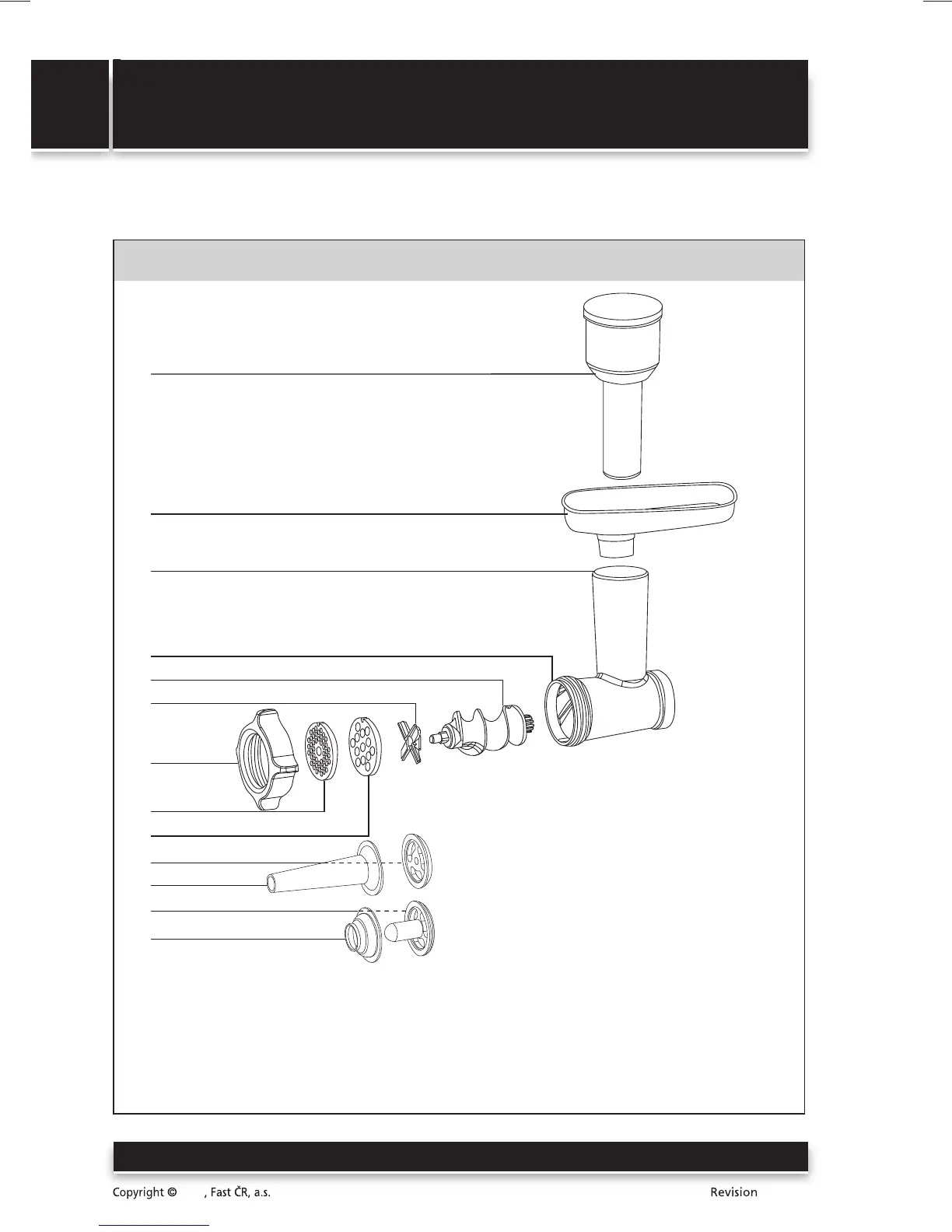 Copyright © , Fast ČR, a.s. Revision