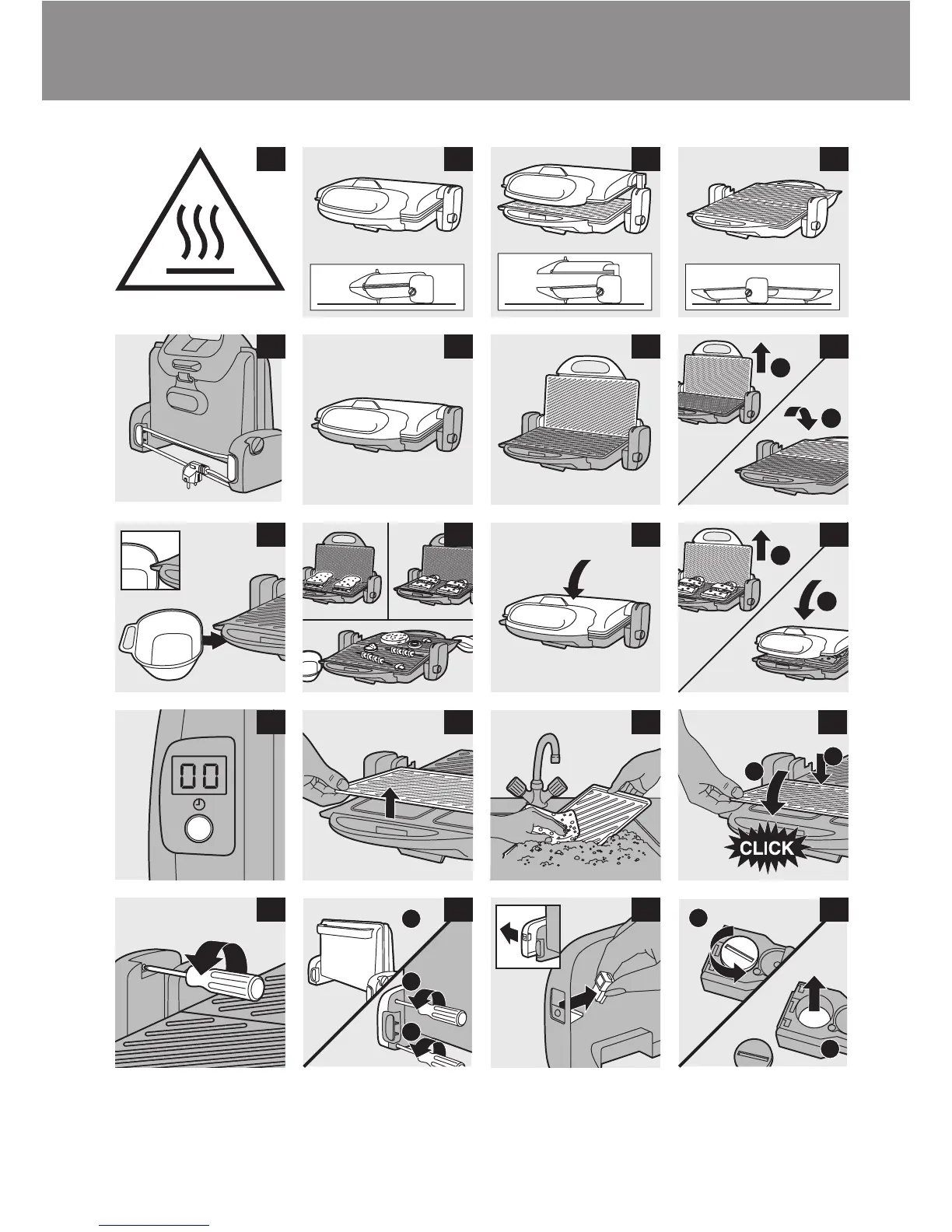 00

CLICK