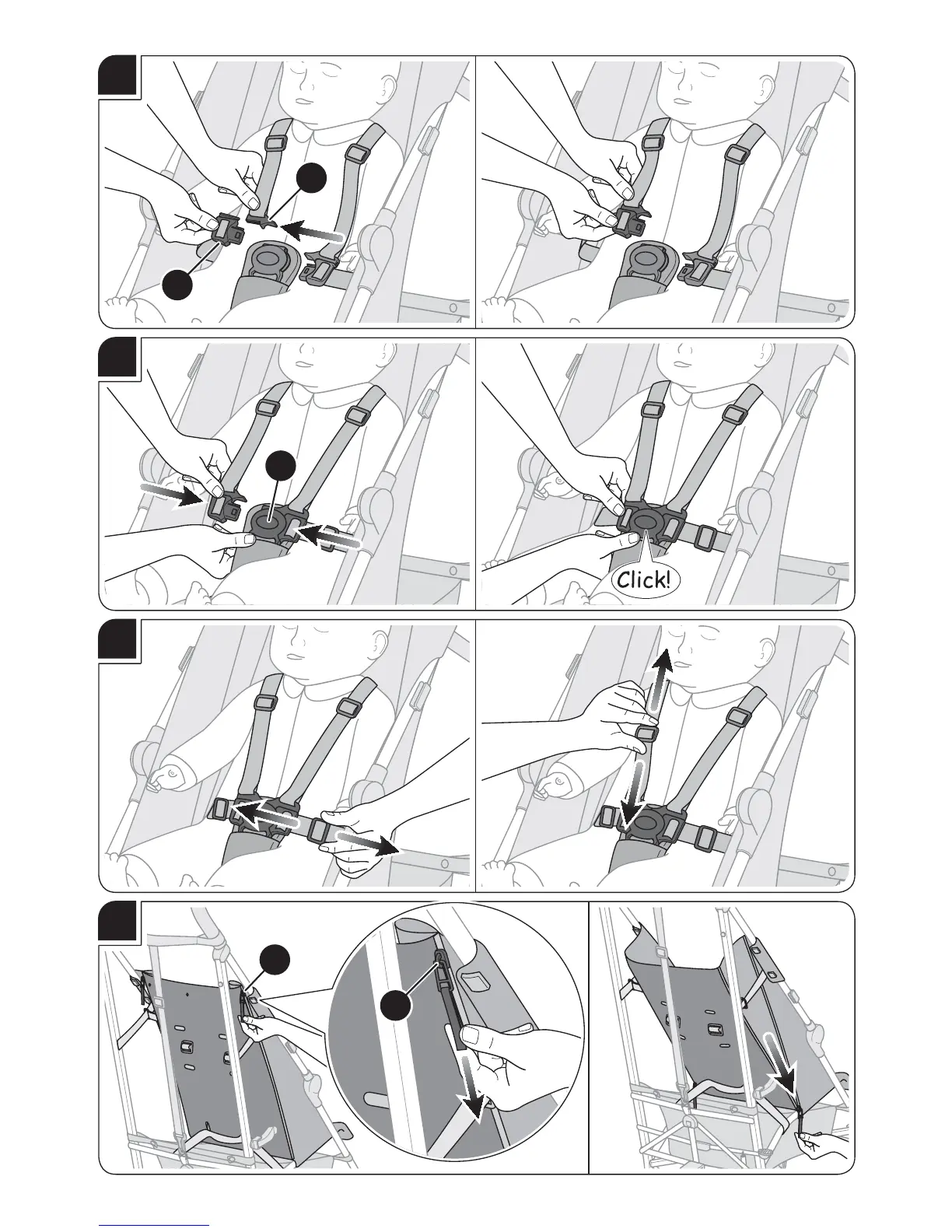 Click!