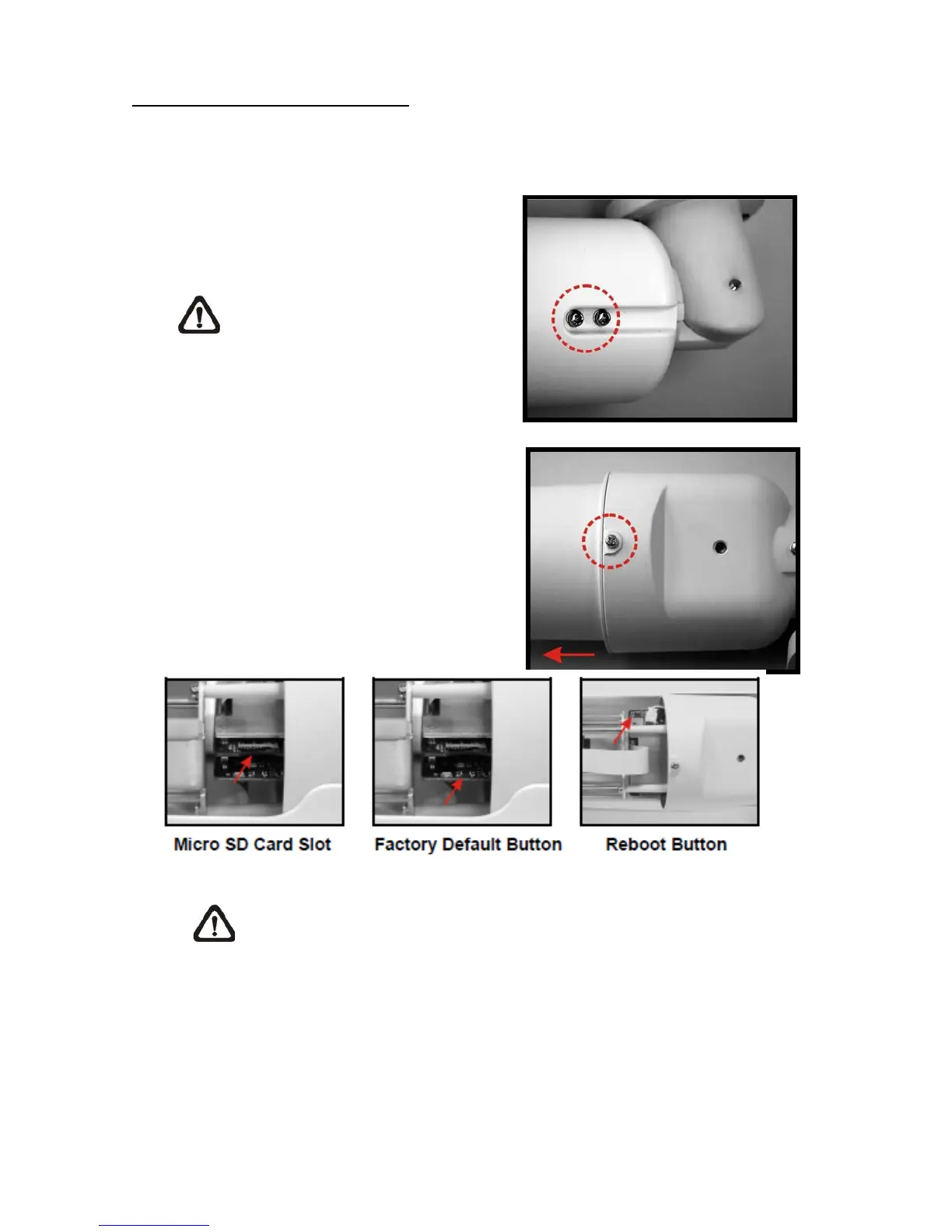 Micro SD Card Slot

Factory Default Button

Reboot Button