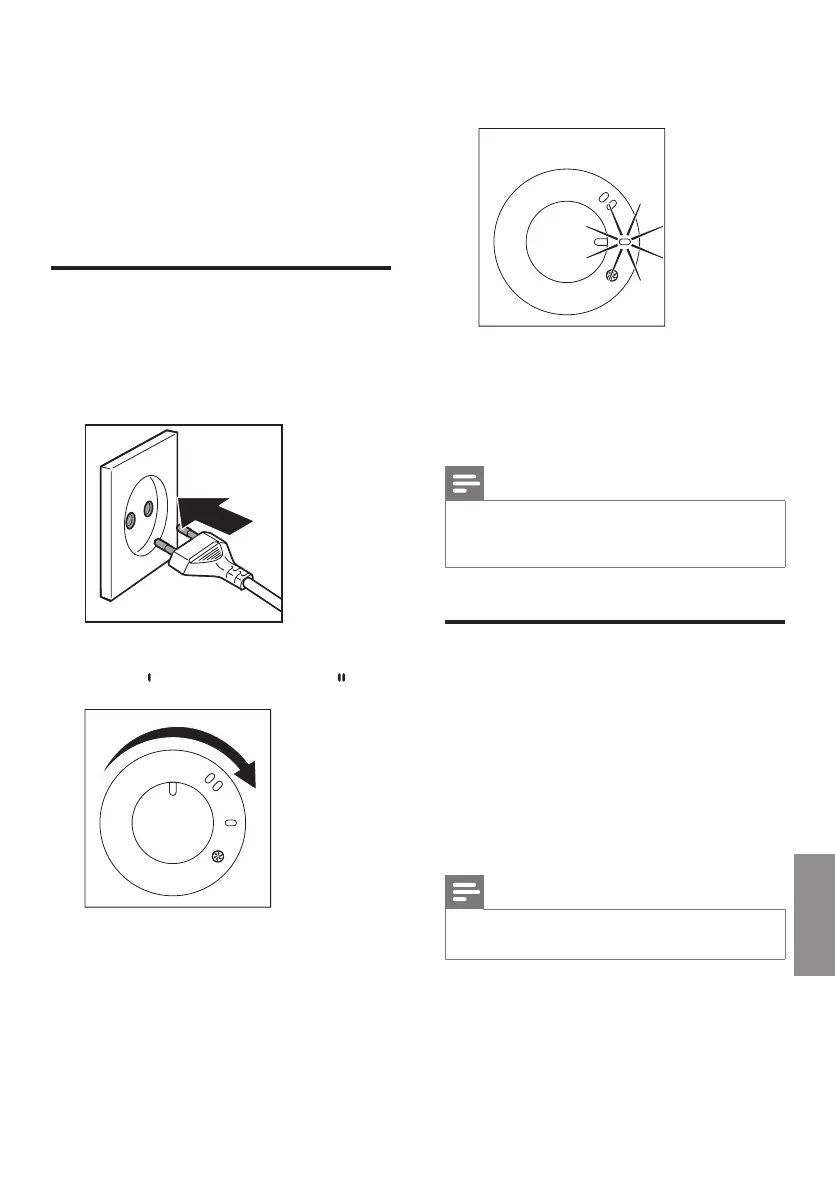 I

II