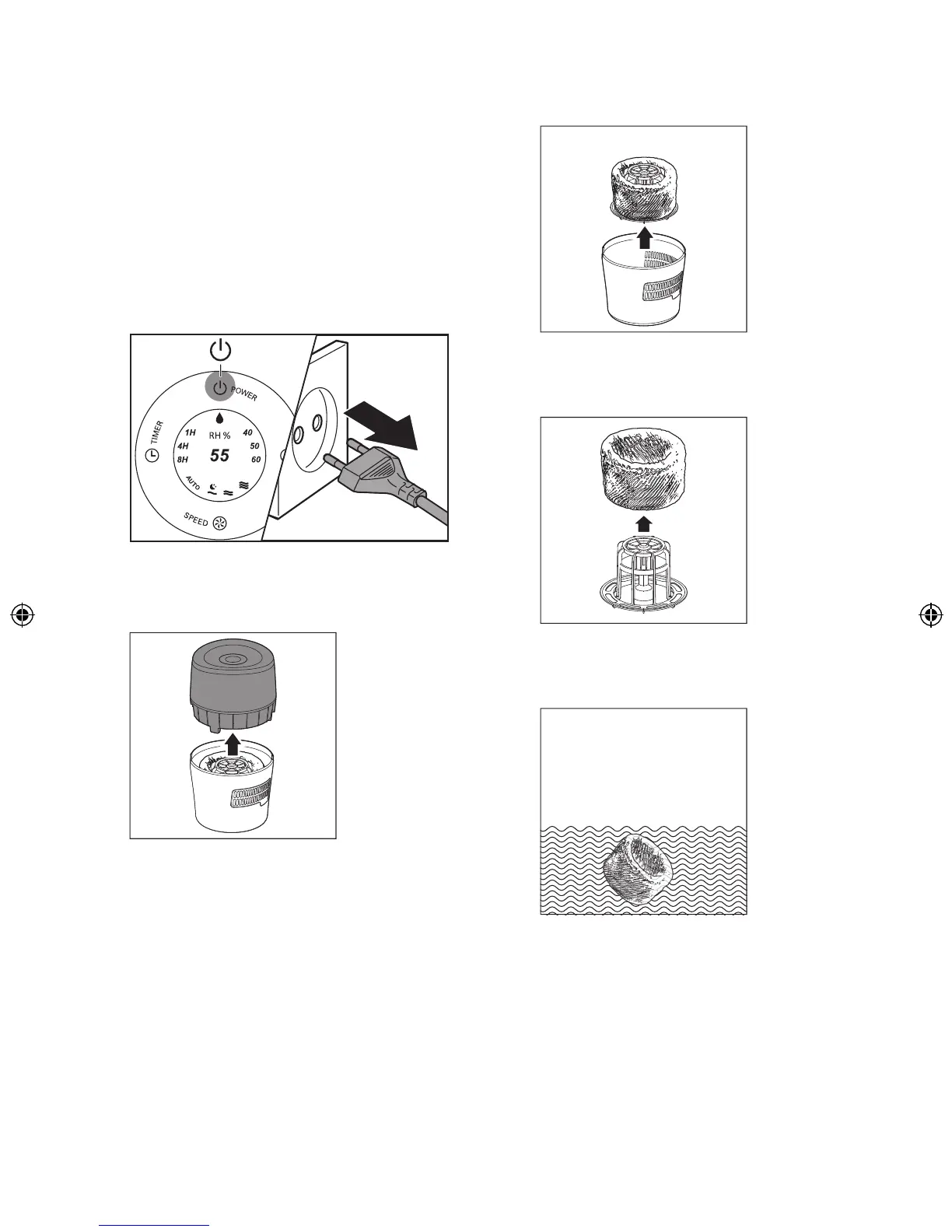 POWER

TIMER

1H
4H
8H

RH %

55

40
50
60

AUTO

SPEED