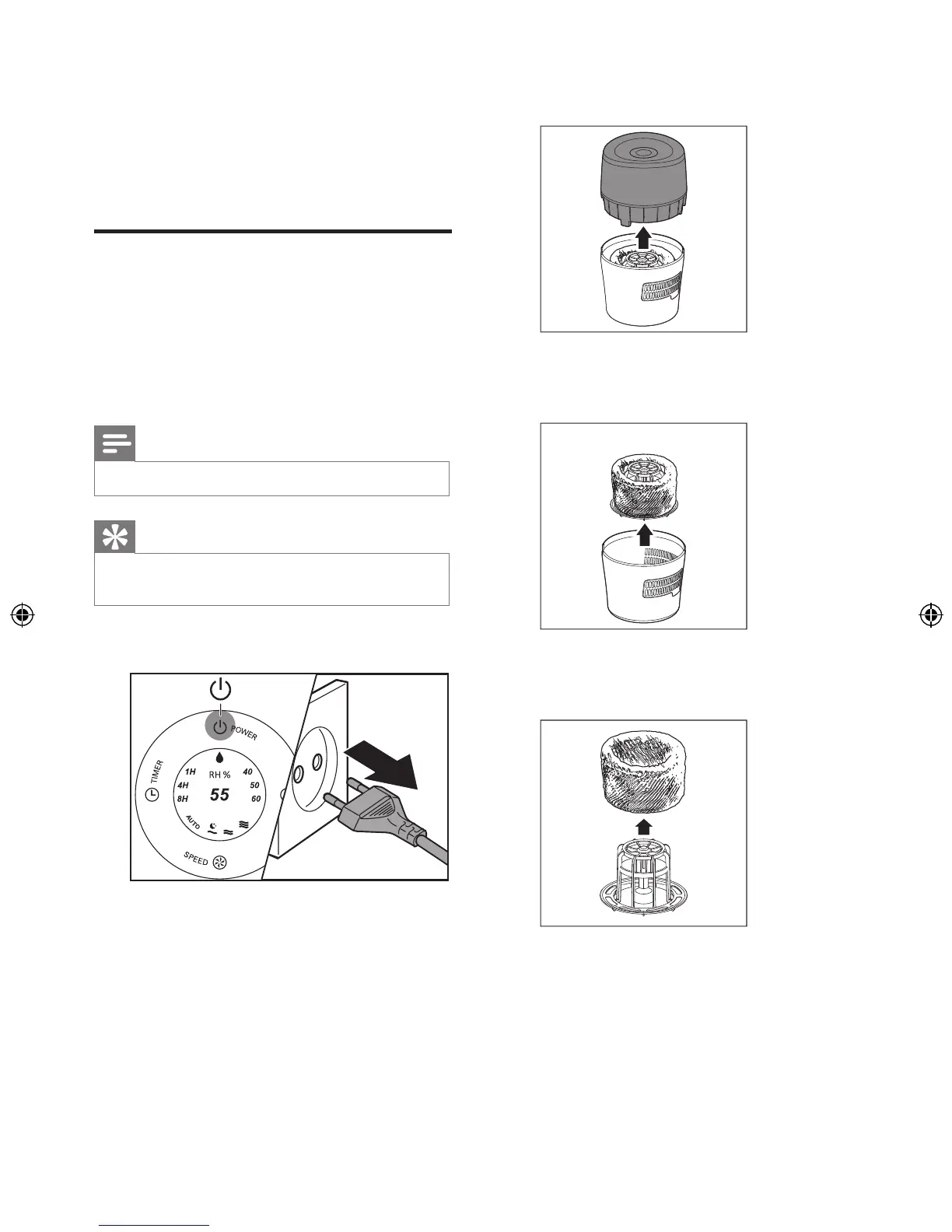 POWER

TIMER

1H
4H
8H

RH %
55

40
50
60

AUTO

SPEED