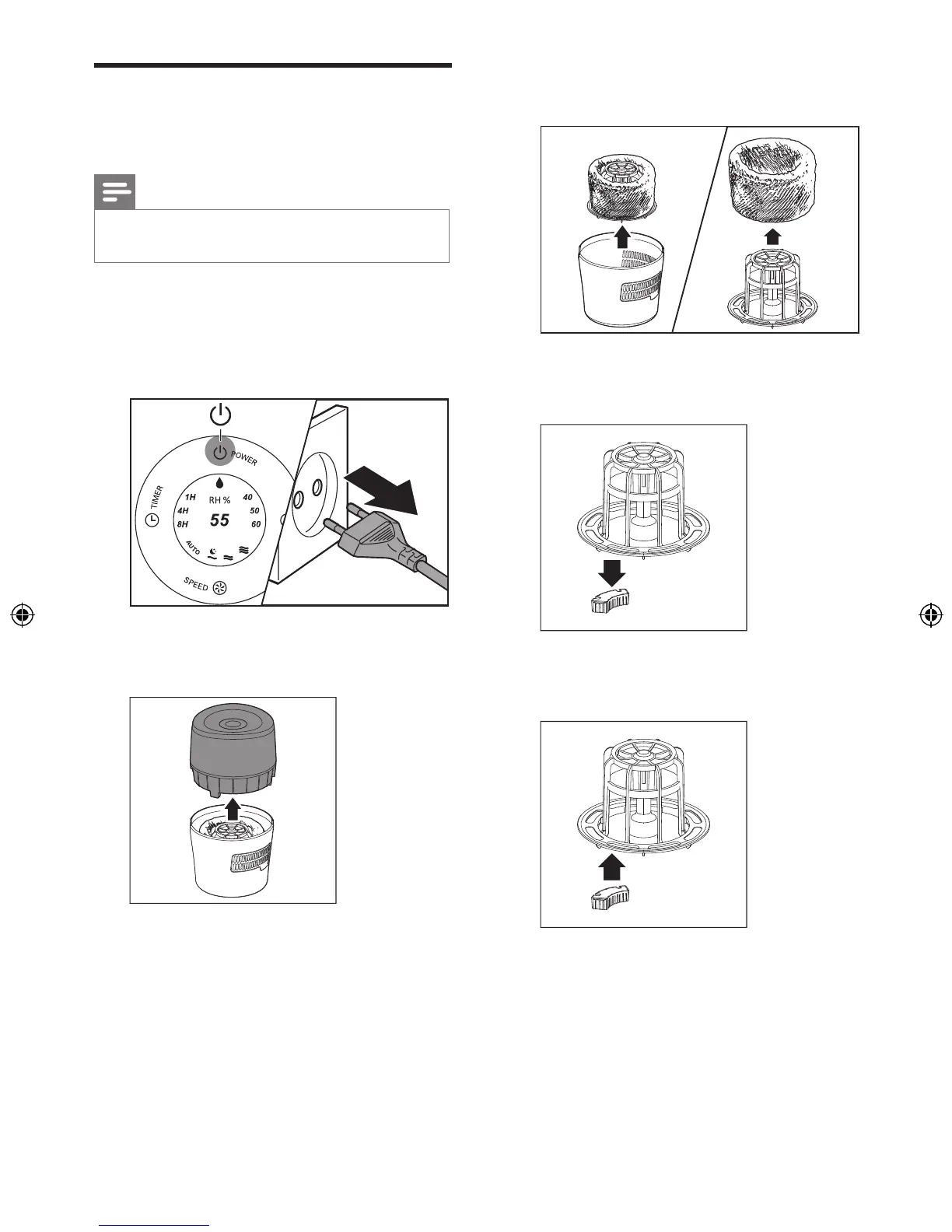 POWER

TIMER

1H
4H
8H

RH %
55

40
50
60

AUTO

SPEED