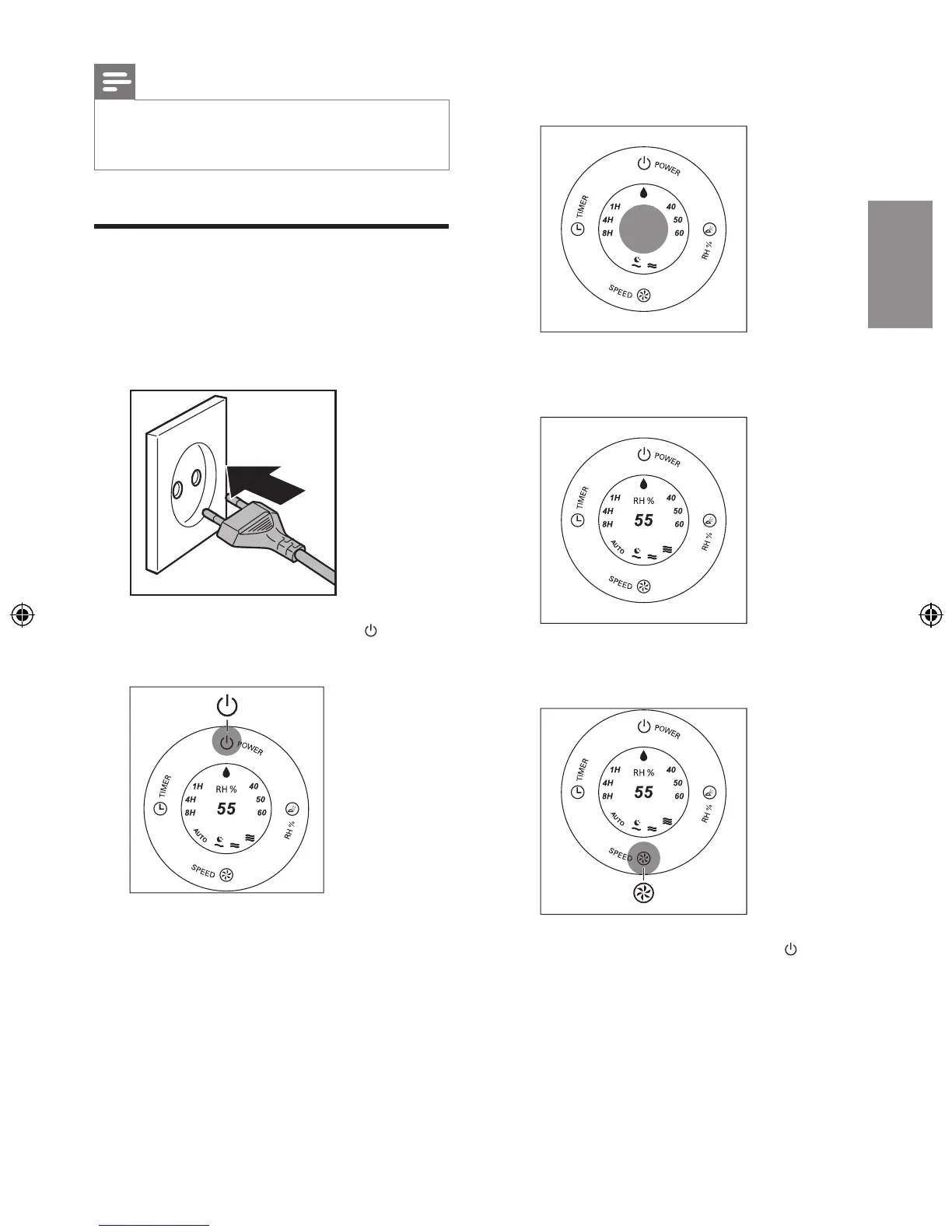 POWER

TIMER

1H
4H
8H

40
50
60

RH %

SPEED

POWER

TIMER

1H
4H
8H

RH %
55

40
50
60

AUTO

RH %

SPEED

POWER

TIMER

1H
4H
8H

RH %
55

40
50
60

AUTO

RH %

SPEED

POWER

TIMER

1H
4H
8H

RH %
55

40
50
60

AUTO

RH %

SPEED