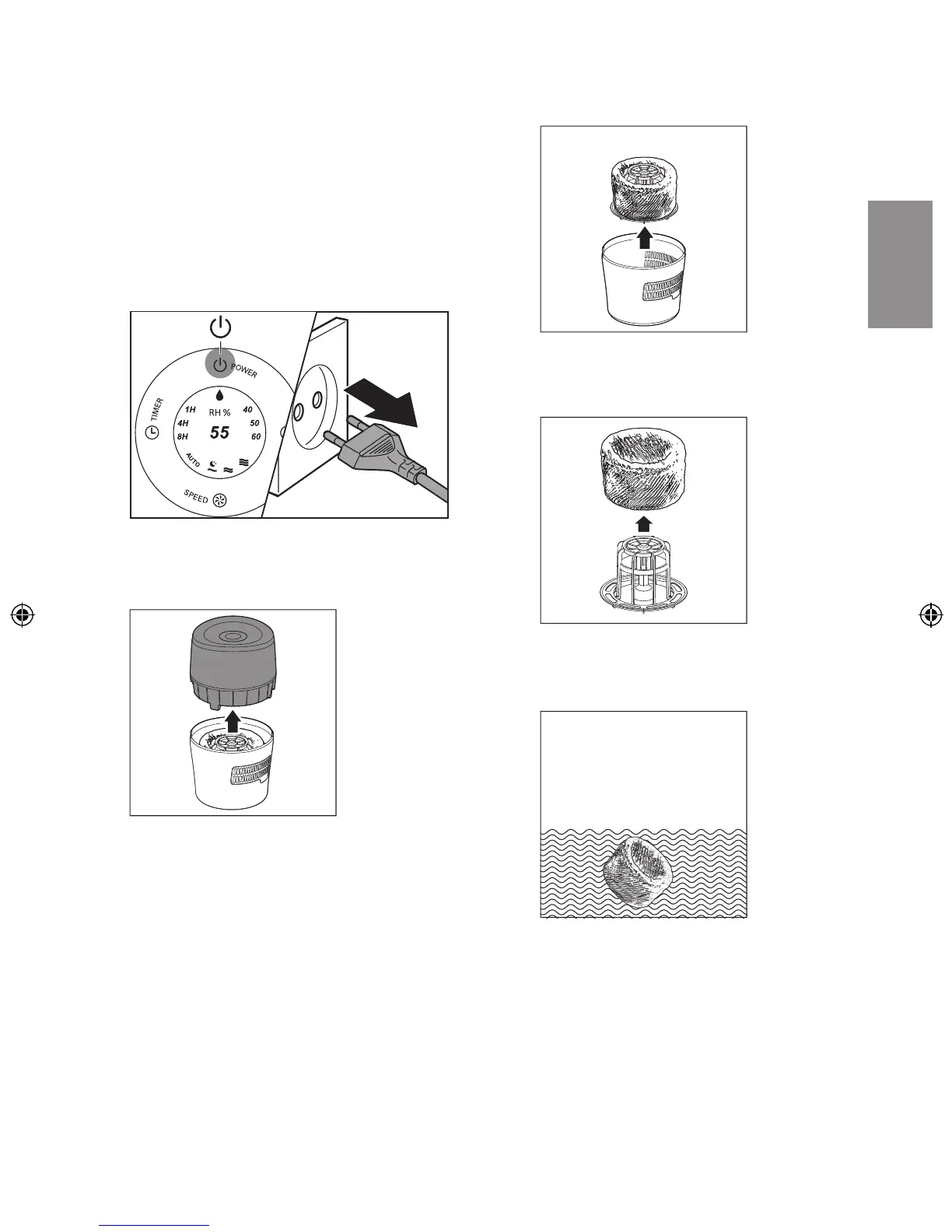 POWER
TIMER
1H
4H
8H
RH %
55
40
50
60
AUTO
SPEED